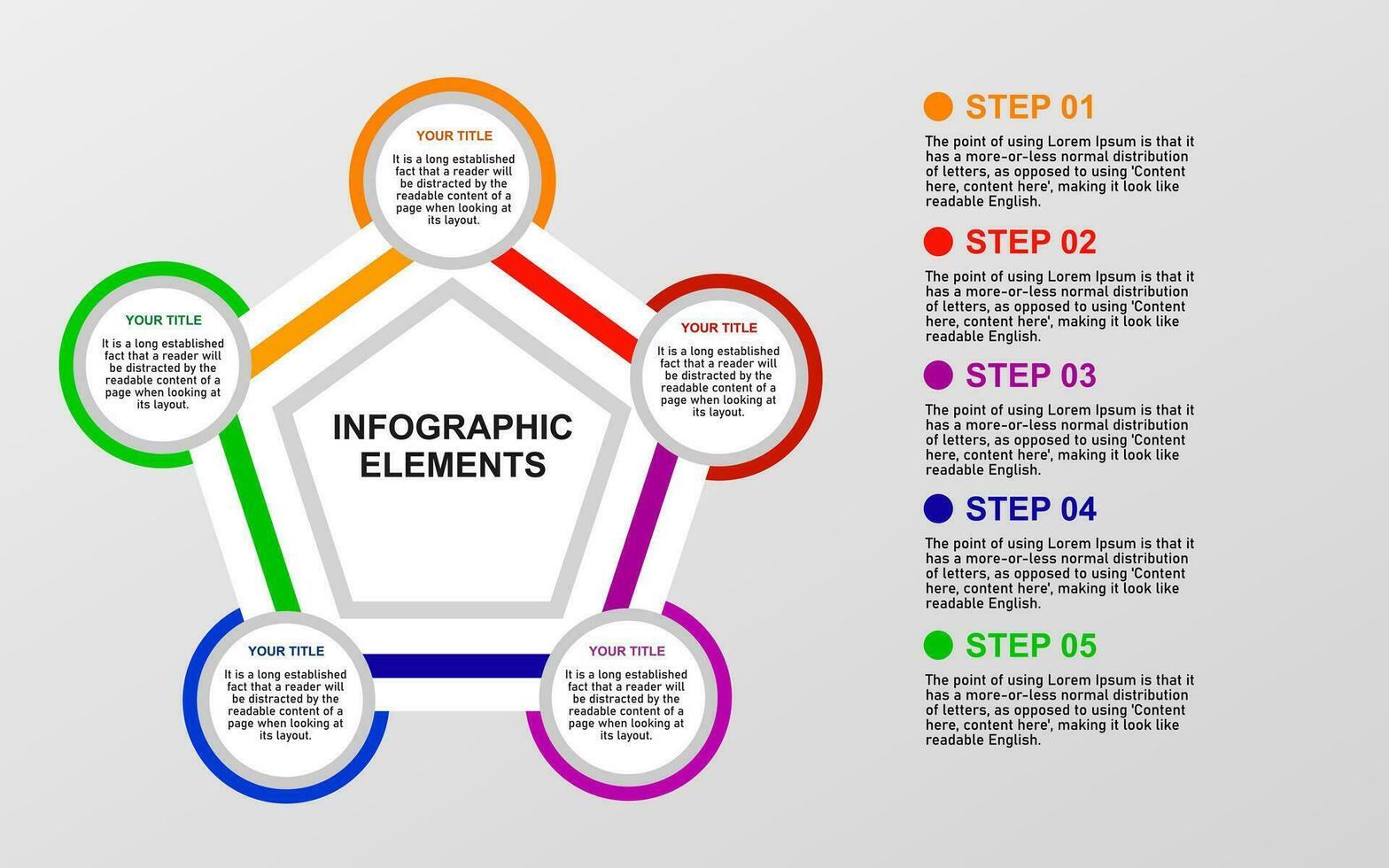 YOUR TITLE
It is a long established fact that a reader will be distracted by the readable content of a page when looking at its layout.

YOUR TITLE
It is a long established fact that a reader will be distracted by the readable content of a page when looking at its layout.

YOUR TITLE
It is a long established fact that a reader will be distracted by the readable content of a page when looking at its layout.

INFOGRAPHIC ELEMENTS

YOUR TITLE
It is a long established fact that a reader will be distracted by the readable content of a page when looking at its layout.

YOUR TITLE
It is a long established fact that a reader will be distracted by the readable content of a page when looking at its layout.

STEP 01
The point of using Lorem Ipsum is that it has a more-or-less normal distribution of letters, as opposed to using 'Content here, content here', making it look like readable English.

STEP 02
The point of using Lorem Ipsum is that it has a more-or-less normal distribution of letters, as opposed to using 'Content here, content here', making it look like readable English.

STEP 03
The point of using Lorem Ipsum is that it has a more-or-less normal distribution of letters, as opposed to using 'Content here, content here', making it look like readable English.

STEP 04
The point of using Lorem Ipsum is that it has a more-or-less normal distribution of letters, as opposed to using 'Content here, content here', making it look like readable English.

STEP 05
The point of using Lorem Ipsum is that it has a more-or-less normal distribution of letters, as opposed to using 'Content here, content here', making it look like readable English.