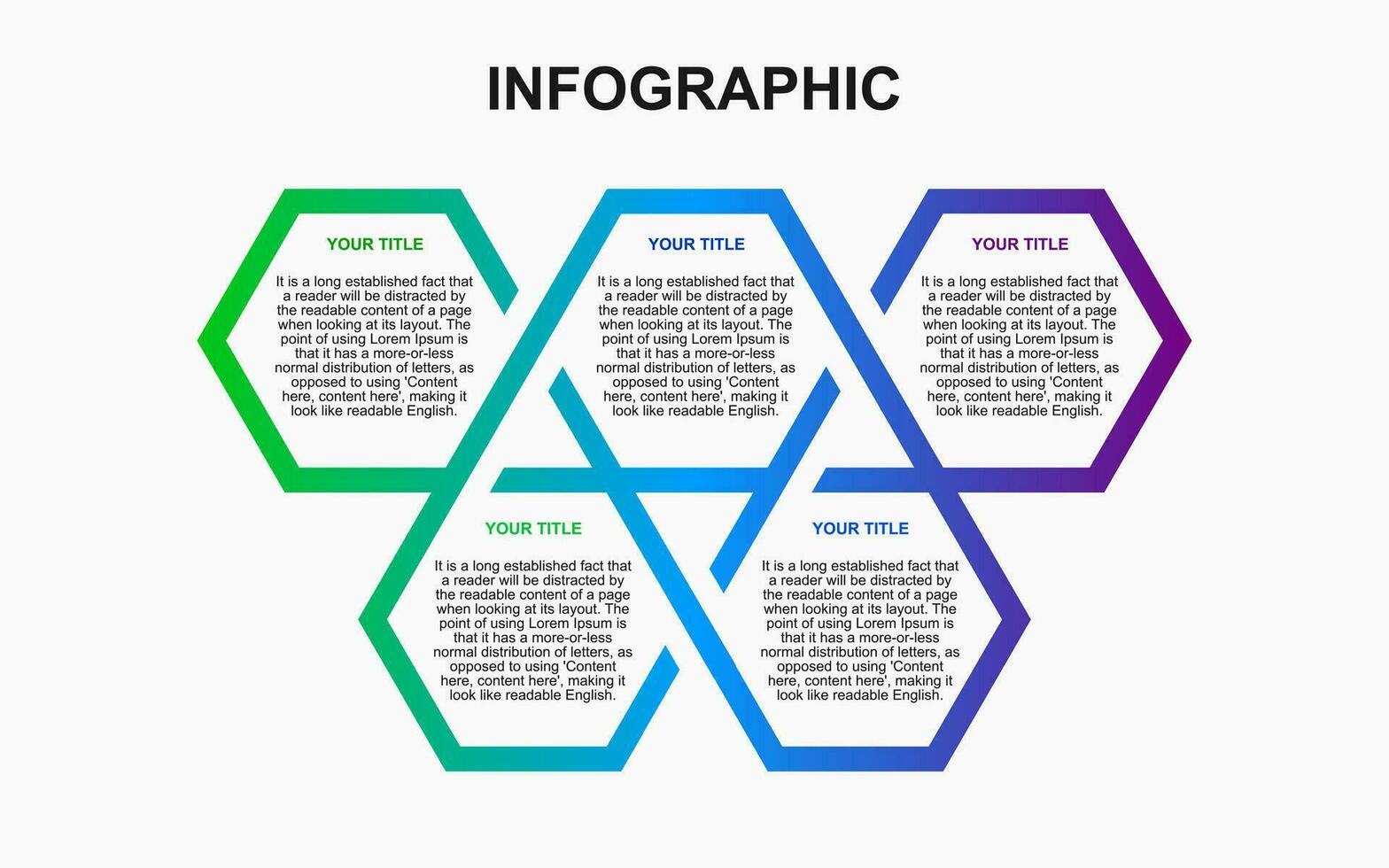 INFOGRAPHIC

YOUR TITLE

It is a long established fact that a reader will be distracted by the readable content of a page when looking at its layout. The point of using Lorem Ipsum is that it has a more-or-less normal distribution of letters, as opposed to using 'Content here, content here', making it look like readable English.

YOUR TITLE

It is a long established fact that a reader will be distracted by the readable content of a page when looking at its layout. The point of using Lorem Ipsum is that it has a more-or-less normal distribution of letters, as opposed to using 'Content here, content here', making it look like readable English.

YOUR TITLE

It is a long established fact that a reader will be distracted by the readable content of a page when looking at its layout. The point of using Lorem Ipsum is that it has a more-or-less normal distribution of letters, as opposed to using 'Content here, content here', making it look like readable English.

YOUR TITLE

It is a long established fact that a reader will be distracted by the readable content of a page when looking at its layout. The point of using Lorem Ipsum is that it has a more-or-less normal distribution of letters, as opposed to using 'Content here, content here', making it look like readable English.

YOUR TITLE

It is a long established fact that a reader will be distracted by the readable content of a page when looking at its layout. The point of using Lorem Ipsum is that it has a more-or-less normal distribution of letters, as opposed to using 'Content here, content here', making it look like readable English.