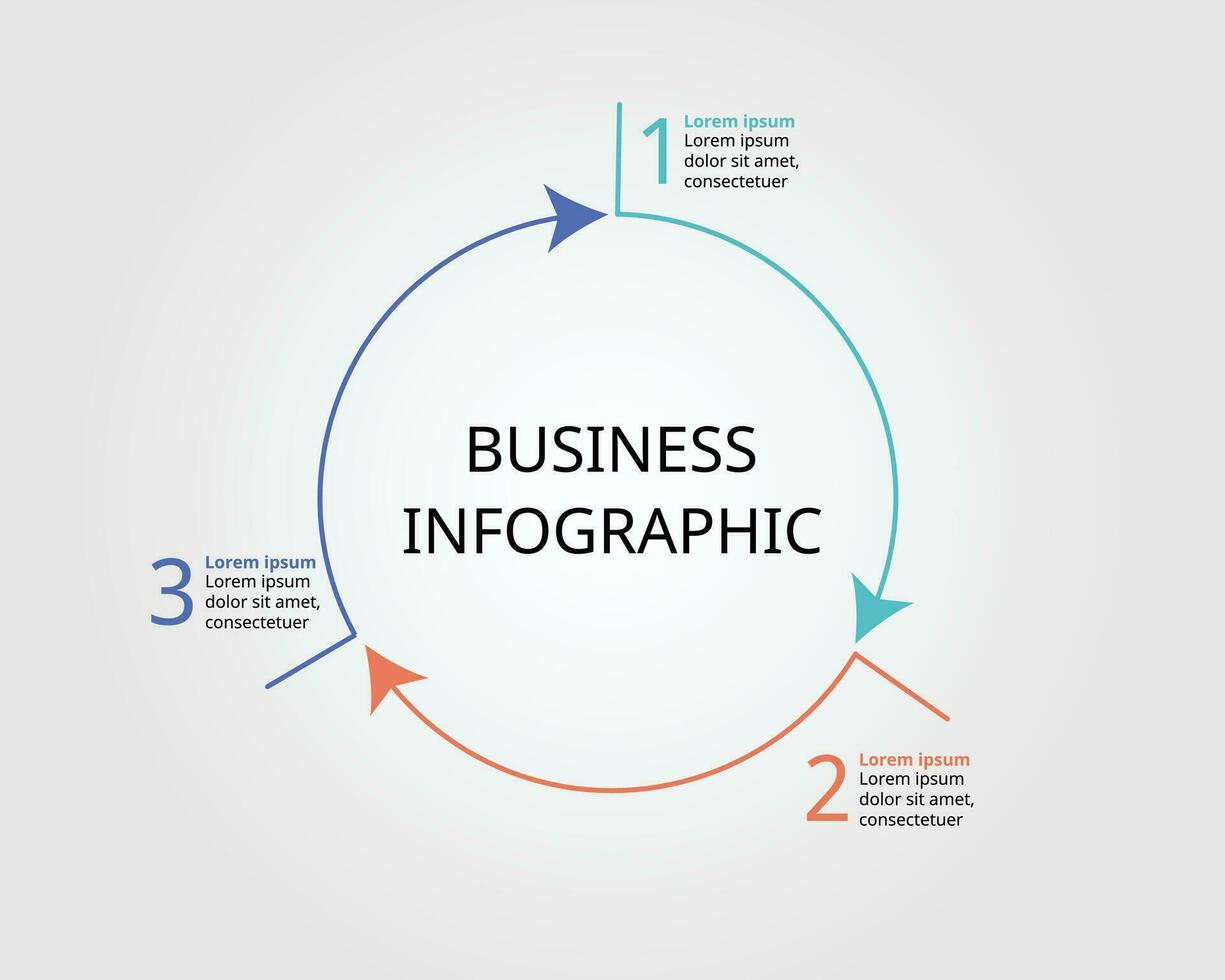 1
Lorem ipsum
Lorem ipsum dolor sit amet, consectetuer

BUSINESS INFOGRAPHIC

3
Lorem ipsum
Lorem ipsum dolor sit amet, consectetuer

2
Lorem ipsum
Lorem ipsum dolor sit amet, consectetuer