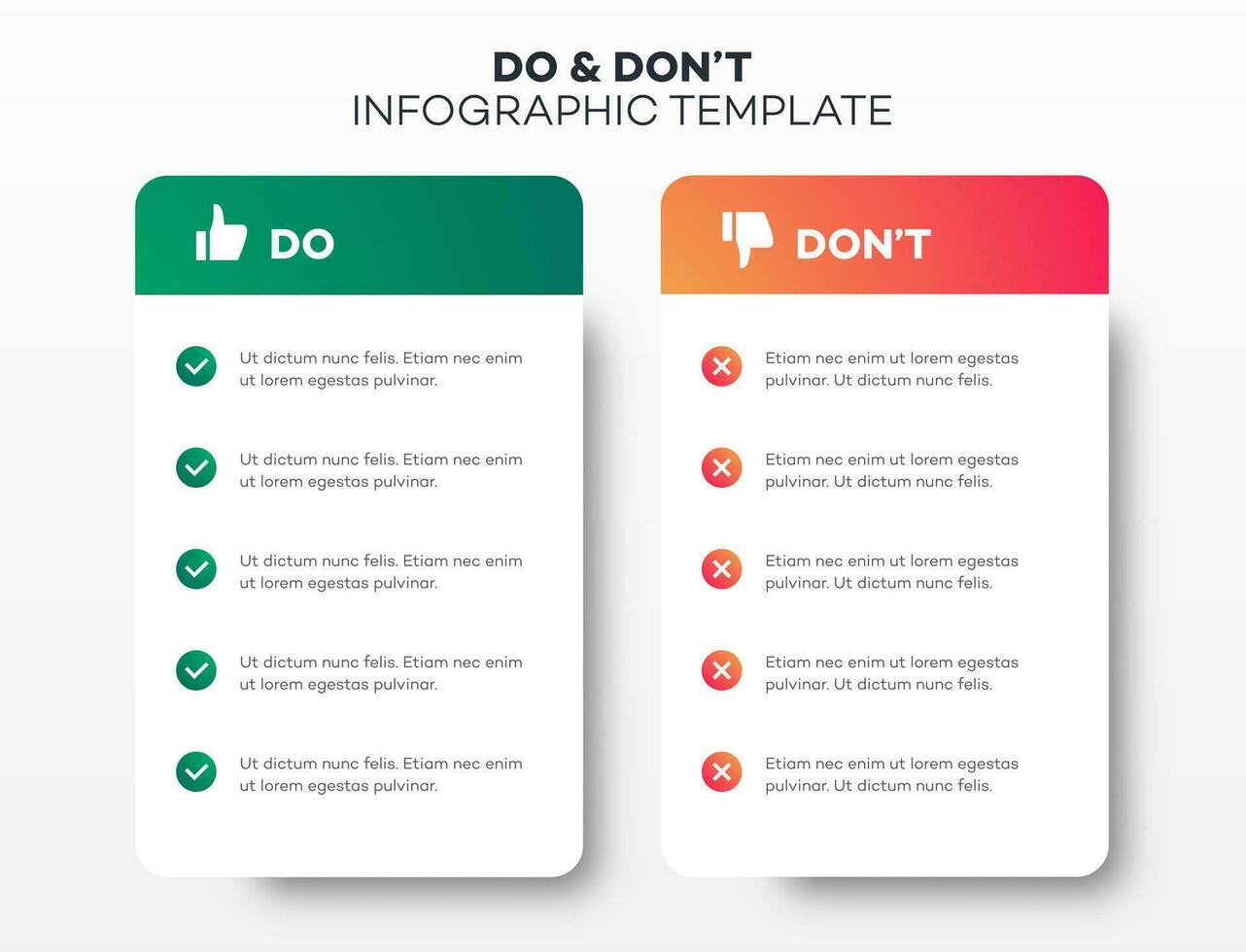 DO & DON'T
INFOGRAPHIC TEMPLATE

DO

Ut dictum nunc felis. Etiam nec enim ut lorem egestas pulvinar.

Ut dictum nunc felis. Etiam nec enim ut lorem egestas pulvinar.

Ut dictum nunc felis. Etiam nec enim ut lorem egestas pulvinar.

Ut dictum nunc felis. Etiam nec enim ut lorem egestas pulvinar.

Ut dictum nunc felis. Etiam nec enim ut lorem egestas pulvinar.

DON'T

Etiam nec enim ut lorem egestas pulvinar. Ut dictum nunc felis.

Etiam nec enim ut lorem egestas pulvinar. Ut dictum nunc felis.

Etiam nec enim ut lorem egestas pulvinar. Ut dictum nunc felis.

Etiam nec enim ut lorem egestas pulvinar. Ut dictum nunc felis.

Etiam nec enim ut lorem egestas pulvinar. Ut dictum nunc felis.