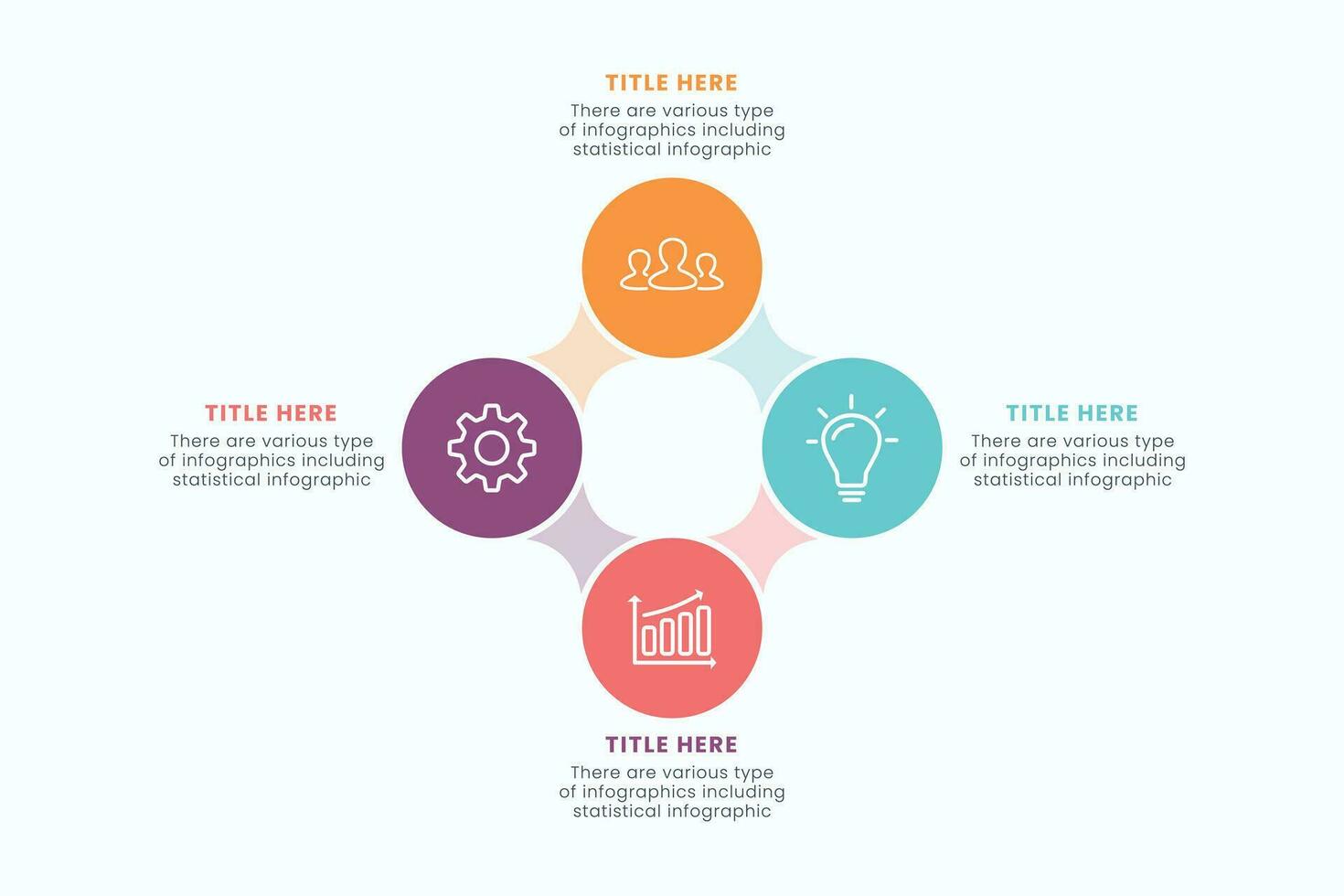 TITLE HERE
There are various type of infographics including statistical infographic

TITLE HERE
There are various type of infographics including statistical infographic

TITLE HERE
There are various type of infographics including statistical infographic

TITLE HERE
There are various type of infographics including statistical infographic