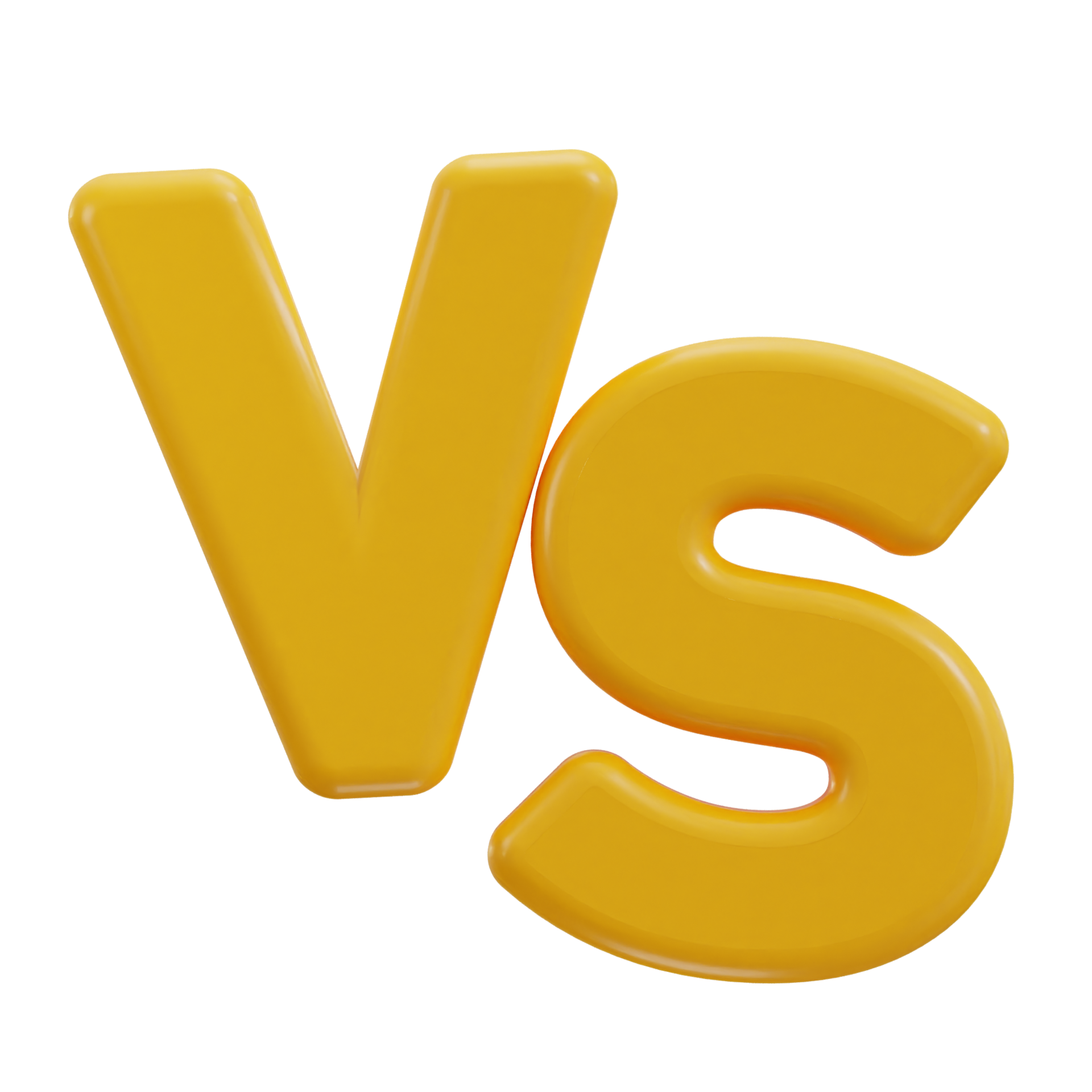 VS