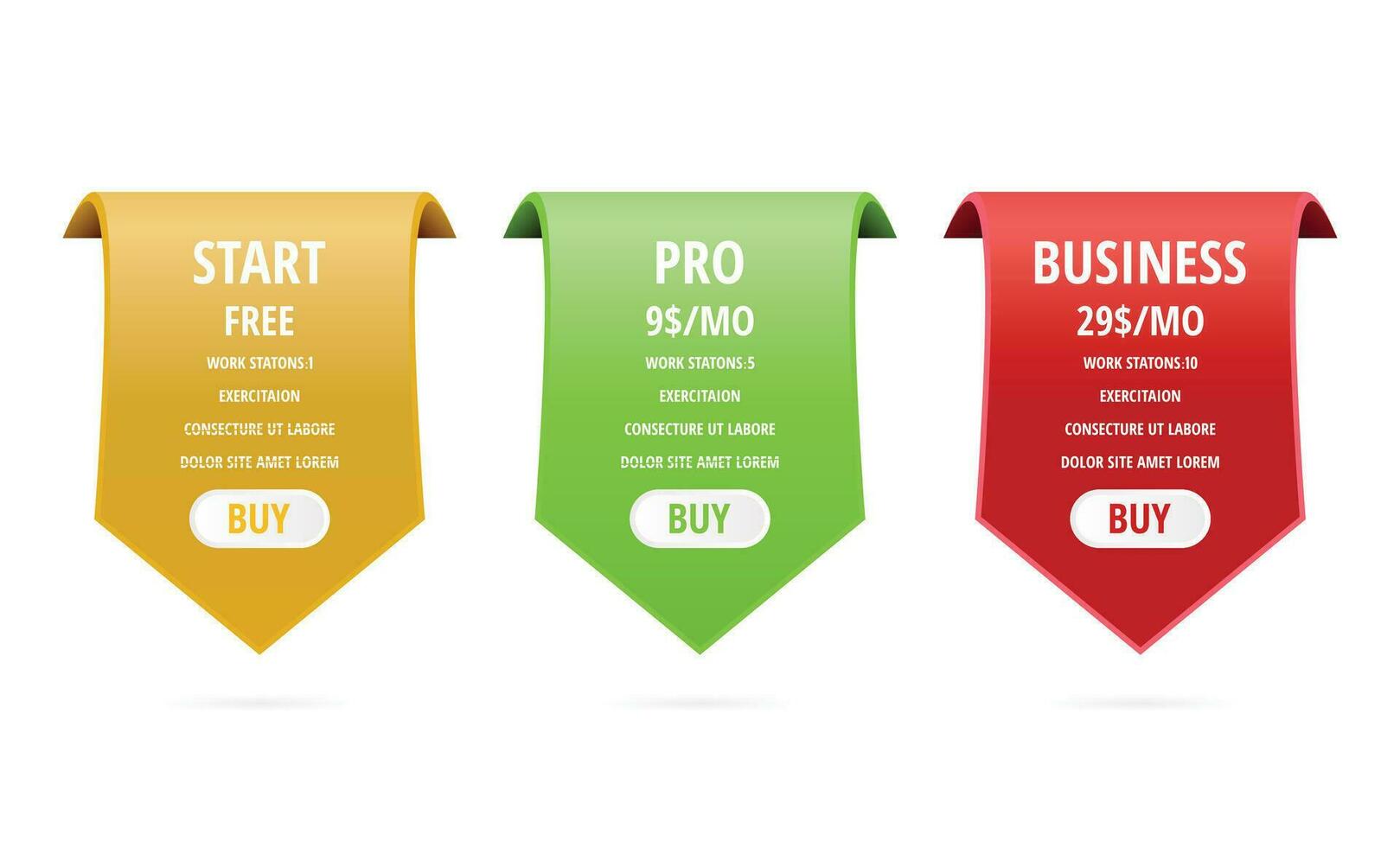 START
FREE
WORK STATONS:1
EXERCITAION
CONSECTURE UT LABORE
DOLOR SITE AMET LOREM
BUY

PRO
9$/MO
WORK STATONS:5
EXERCITAION
CONSECTURE UT LABORE
DOLOR SITE AMET LOREM
BUY

BUSINESS
29$/MO
WORK STATONS:10
EXERCITAION
CONSECTURE UT LABORE
DOLOR SITE AMET LOREM
BUY