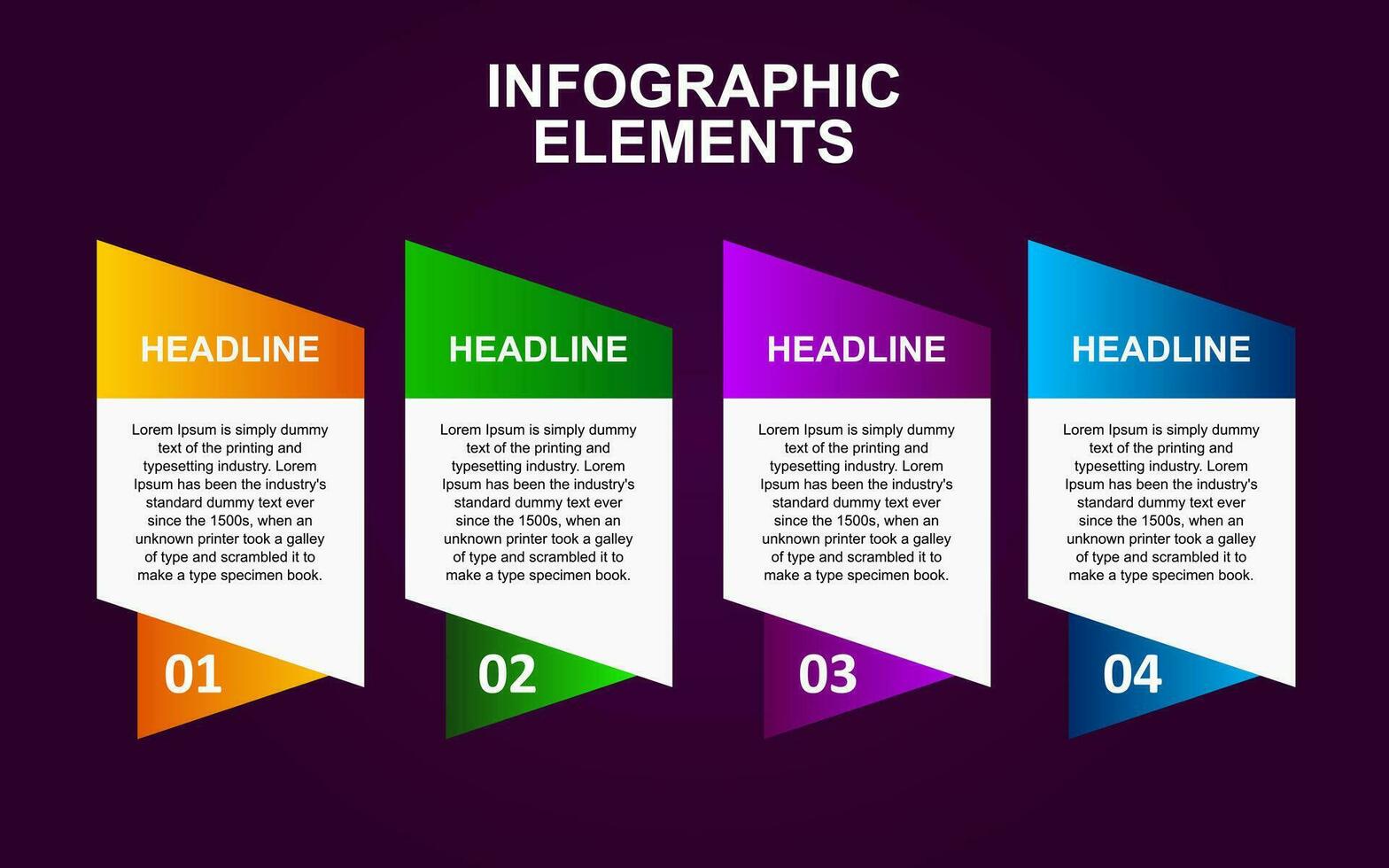 INFOGRAPHIC
ELEMENTS

HEADLINE

Lorem Ipsum is simply dummy text of the printing and typesetting industry. Lorem Ipsum has been the industry's standard dummy text ever since the 1500s, when an unknown printer took a galley of type and scrambled it to make a type specimen book.

01

HEADLINE

Lorem Ipsum is simply dummy text of the printing and typesetting industry. Lorem Ipsum has been the industry's standard dummy text ever since the 1500s, when an unknown printer took a galley of type and scrambled it to make a type specimen book.

02

HEADLINE

Lorem Ipsum is simply dummy text of the printing and typesetting industry. Lorem Ipsum has been the industry's standard dummy text ever since the 1500s, when an unknown printer took a galley of type and scrambled it to make a type specimen book.

03

HEADLINE

Lorem Ipsum is simply dummy text of the printing and typesetting industry. Lorem Ipsum has been the industry's standard dummy text ever since the 1500s, when an unknown printer took a galley of type and scrambled it to make a type specimen book.

04