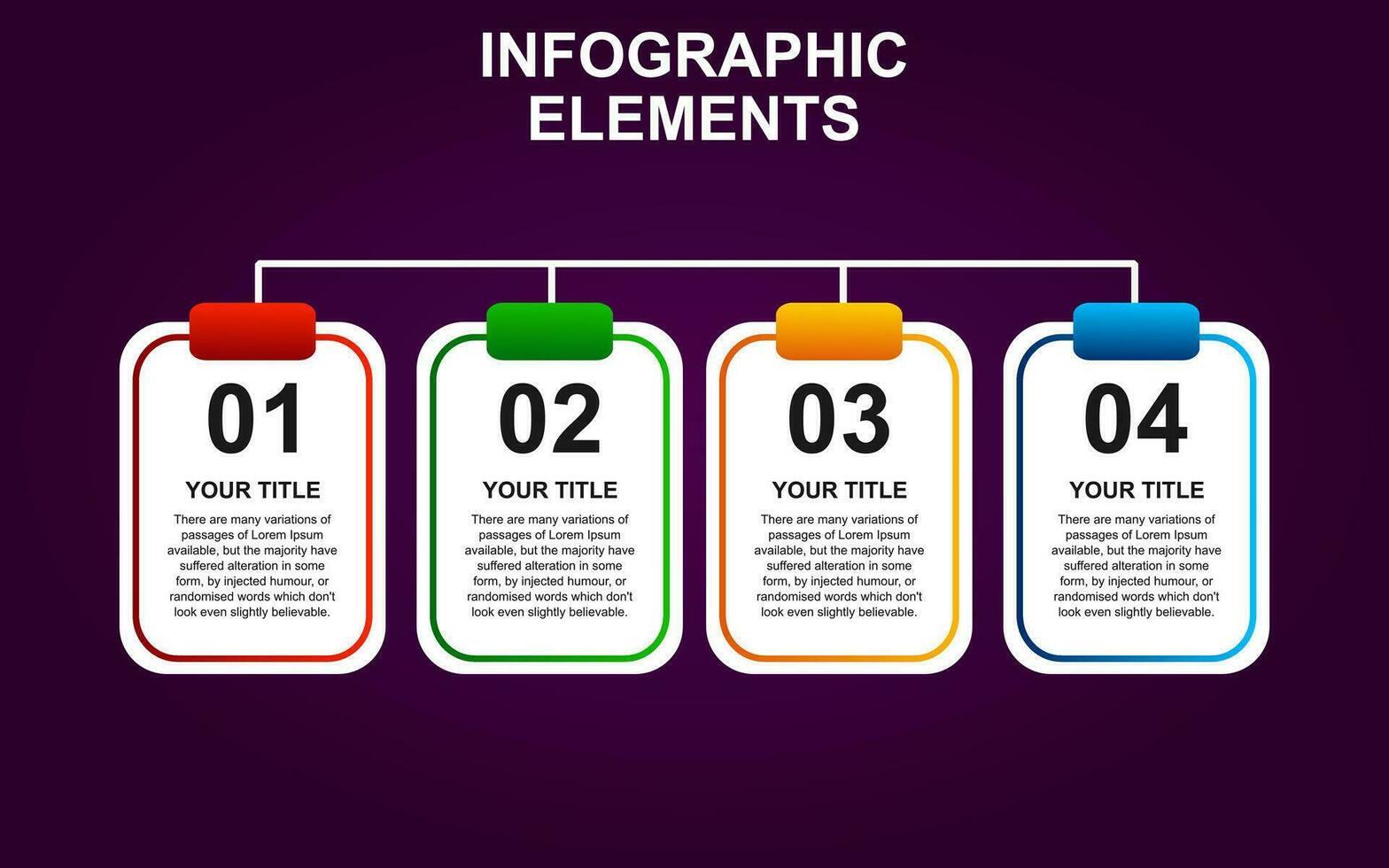 INFOGRAPHIC ELEMENTS

01

YOUR TITLE

There are many variations of passages of Lorem Ipsum available, but the majority have suffered alteration in some form, by injected humour, or randomised words which don't look even slightly believable.

02

YOUR TITLE

There are many variations of passages of Lorem Ipsum available, but the majority have suffered alteration in some form, by injected humour, or randomised words which don't look even slightly believable.

03

YOUR TITLE

There are many variations of passages of Lorem Ipsum available, but the majority have suffered alteration in some form, by injected humour, or randomised words which don't look even slightly believable.

04

YOUR TITLE

There are many variations of passages of Lorem Ipsum available, but the majority have suffered alteration in some form, by injected humour, or randomised words which don't look even slightly believable.