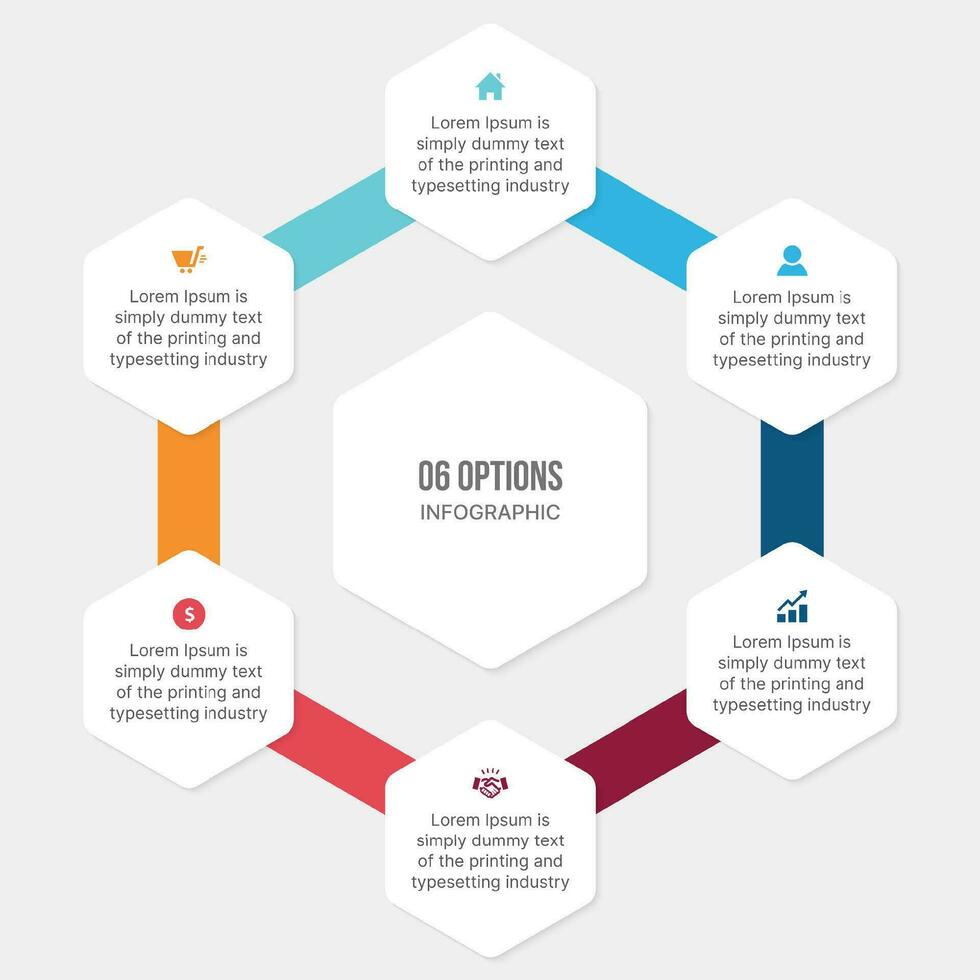 Lorem Ipsum is simply dummy text of the printing and typesetting industry

Lorem Ipsum is simply dummy text of the printing and typesetting industry

Lorem Ipsum is simply dummy text of the printing and typesetting industry

06 OPTIONS
INFOGRAPHIC

$

Lorem Ipsum is simply dummy text of the printing and typesetting industry

Lorem Ipsum is simply dummy text of the printing and typesetting industry

Lorem Ipsum is simply dummy text of the printing and typesetting industry