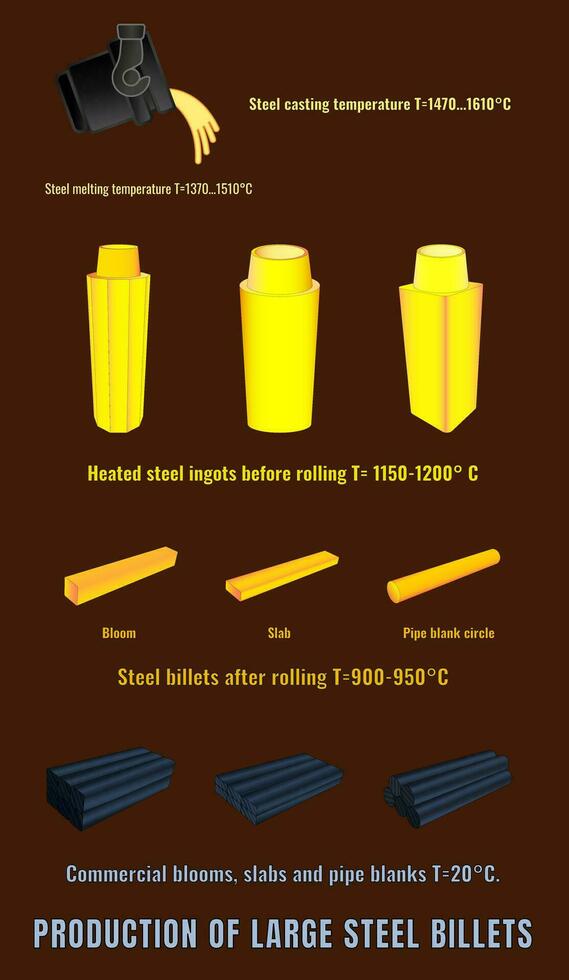 Steel casting temperature T=1470...1610°C

Steel melting temperature T=1370...1510°C

Heated steel ingots before rolling T= 1150-1200° C

Bloom

Slab

Pipe blank circle

Steel billets after rolling T=900-950°C

Commercial blooms, slabs and pipe blanks T=20°C.

PRODUCTION OF LARGE STEEL BILLETS