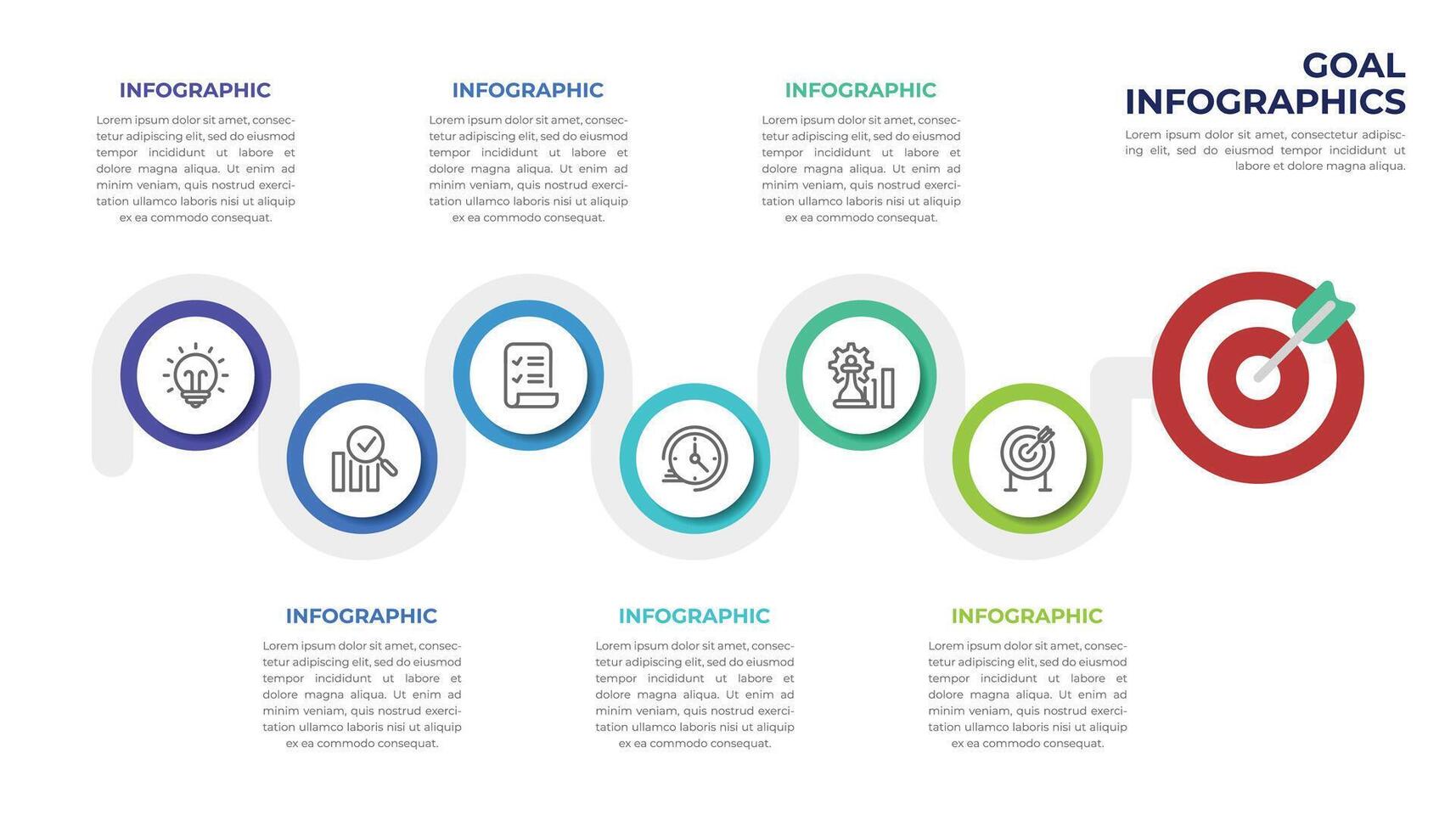 INFOGRAPHIC

Lorem ipsum dolor sit amet, consectetur adipiscing elit, sed do eiusmod tempor incididunt ut labore et dolore magna aliqua. Ut enim ad minim veniam, quis nostrud exercitation ullamco laboris nisi ut aliquip ex ea commodo consequat.

INFOGRAPHIC

Lorem ipsum dolor sit amet, consectetur adipiscing elit, sed do eiusmod tempor incididunt ut labore et dolore magna aliqua. Ut enim ad minim veniam, quis nostrud exercitation ullamco laboris nisi ut aliquip ex ea commodo consequat.

INFOGRAPHIC

Lorem ipsum dolor sit amet, consectetur adipiscing elit, sed do eiusmod tempor incididunt ut labore et dolore magna aliqua. Ut enim ad minim veniam, quis nostrud exercitation ullamco laboris nisi ut aliquip ex ea commodo consequat.

GOAL INFOGRAPHICS

Lorem ipsum dolor sit amet, consectetur adipiscing elit, sed do eiusmod tempor incididunt ut labore et dolore magna aliqua.

INFOGRAPHIC

Lorem ipsum dolor sit amet, consectetur adipiscing elit, sed do eiusmod tempor incididunt ut labore et dolore magna aliqua. Ut enim ad minim veniam, quis nostrud exercitation ullamco laboris nisi ut aliquip ex ea commodo consequat.

INFOGRAPHIC

Lorem ipsum dolor sit amet, consectetur adipiscing elit, sed do eiusmod tempor incididunt ut labore et dolore magna aliqua. Ut enim ad minim veniam, quis nostrud exercitation ullamco laboris nisi ut aliquip ex ea commodo consequat.

INFOGRAPHIC

Lorem ipsum dolor sit amet, consectetur adipiscing elit, sed do eiusmod tempor incididunt ut labore et dolore magna aliqua. Ut enim ad minim veniam, quis nostrud exercitation ullamco laboris nisi ut aliquip ex ea commodo consequat.