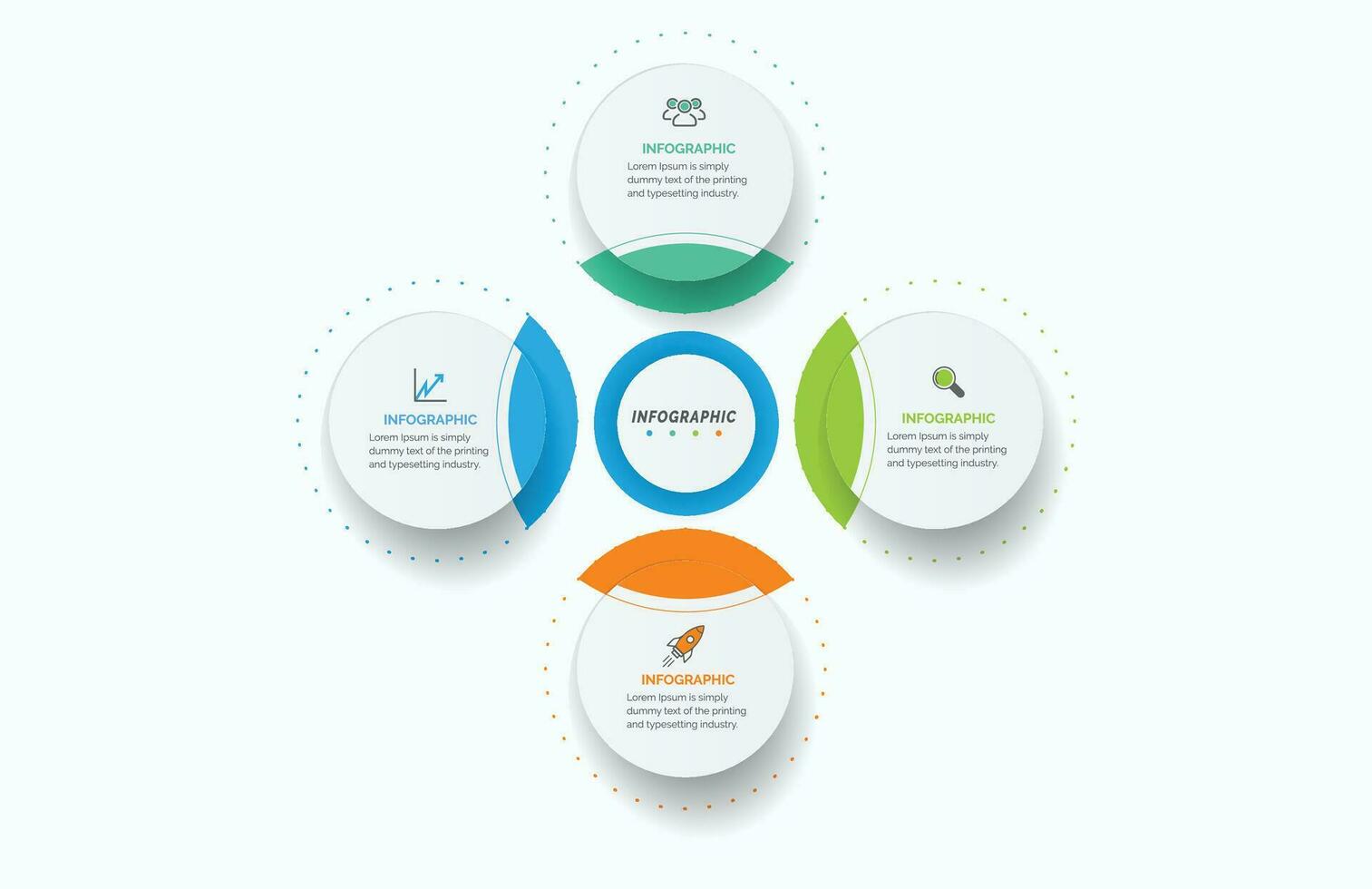 INFOGRAPHIC
Lorem Ipsum is simply dummy text of the printing and typesetting industry.

INFOGRAPHIC
Lorem Ipsum is simply dummy text of the printing and typesetting industry.

INFOGRAPHIC

INFOGRAPHIC
Lorem Ipsum is simply dummy text of the printing and typesetting industry.

INFOGRAPHIC
Lorem Ipsum is simply dummy text of the printing and typesetting industry.