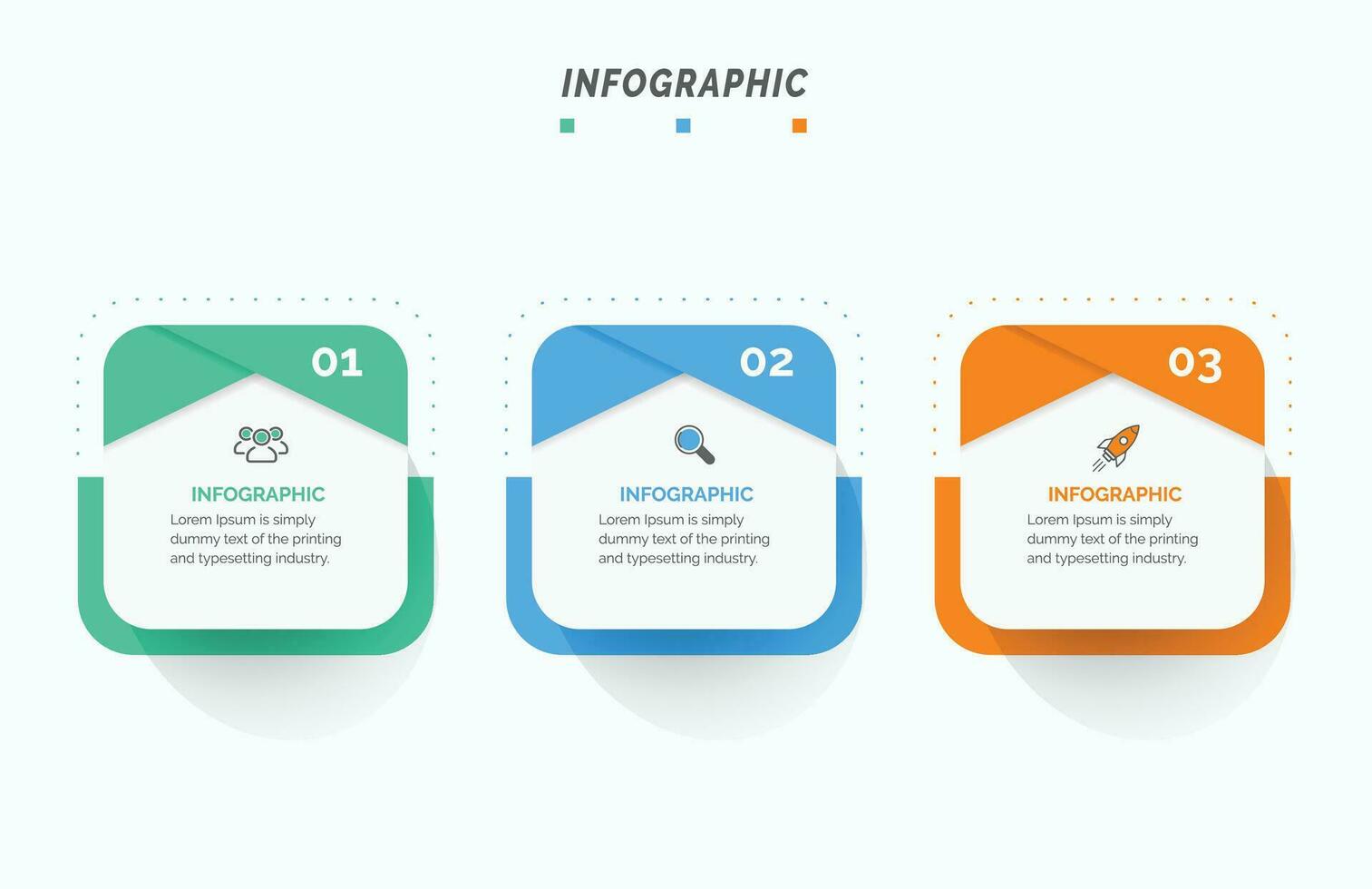 INFOGRAPHIC

01

INFOGRAPHIC

Lorem Ipsum is simply dummy text of the printing and typesetting industry.

02

INFOGRAPHIC

Lorem Ipsum is simply dummy text of the printing and typesetting industry.

03

INFOGRAPHIC

Lorem Ipsum is simply dummy text of the printing and typesetting industry.