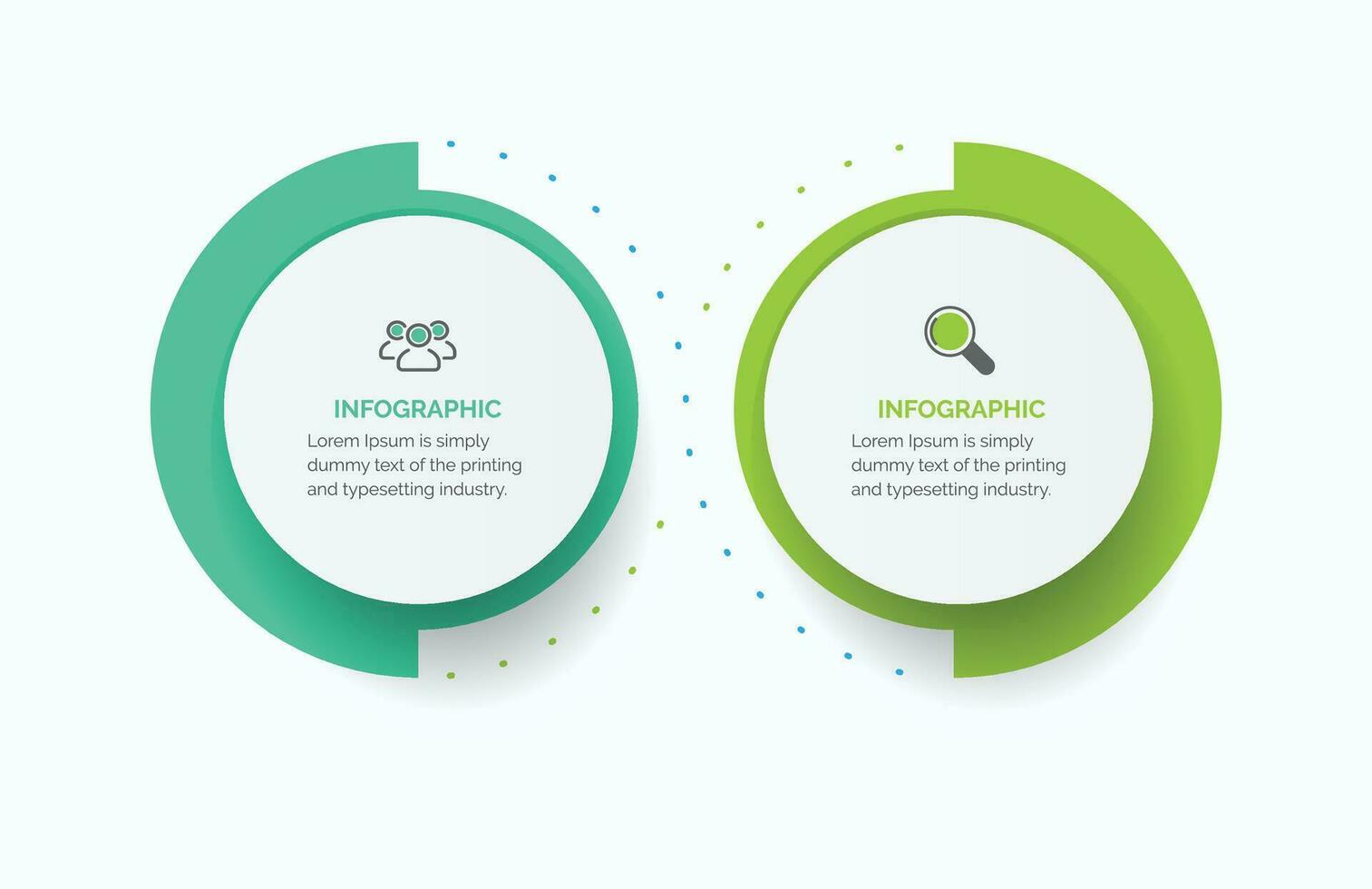 INFOGRAPHIC
Lorem Ipsum is simply dummy text of the printing and typesetting industry.

INFOGRAPHIC
Lorem Ipsum is simply dummy text of the printing and typesetting industry.