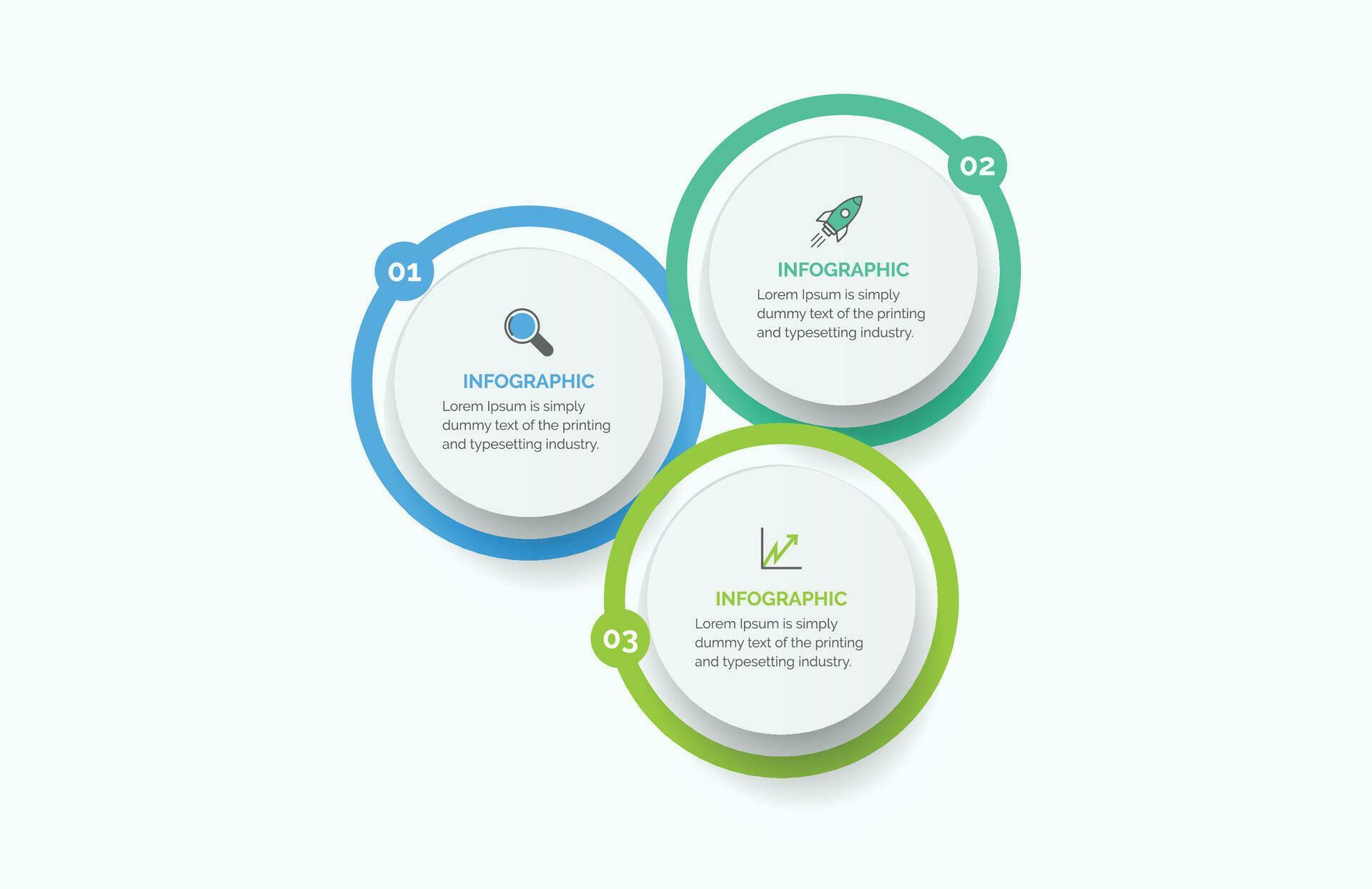 01

INFOGRAPHIC

Lorem Ipsum is simply dummy text of the printing and typesetting industry.

02

INFOGRAPHIC

Lorem Ipsum is simply dummy text of the printing and typesetting industry.

03

INFOGRAPHIC

Lorem Ipsum is simply dummy text of the printing and typesetting industry.