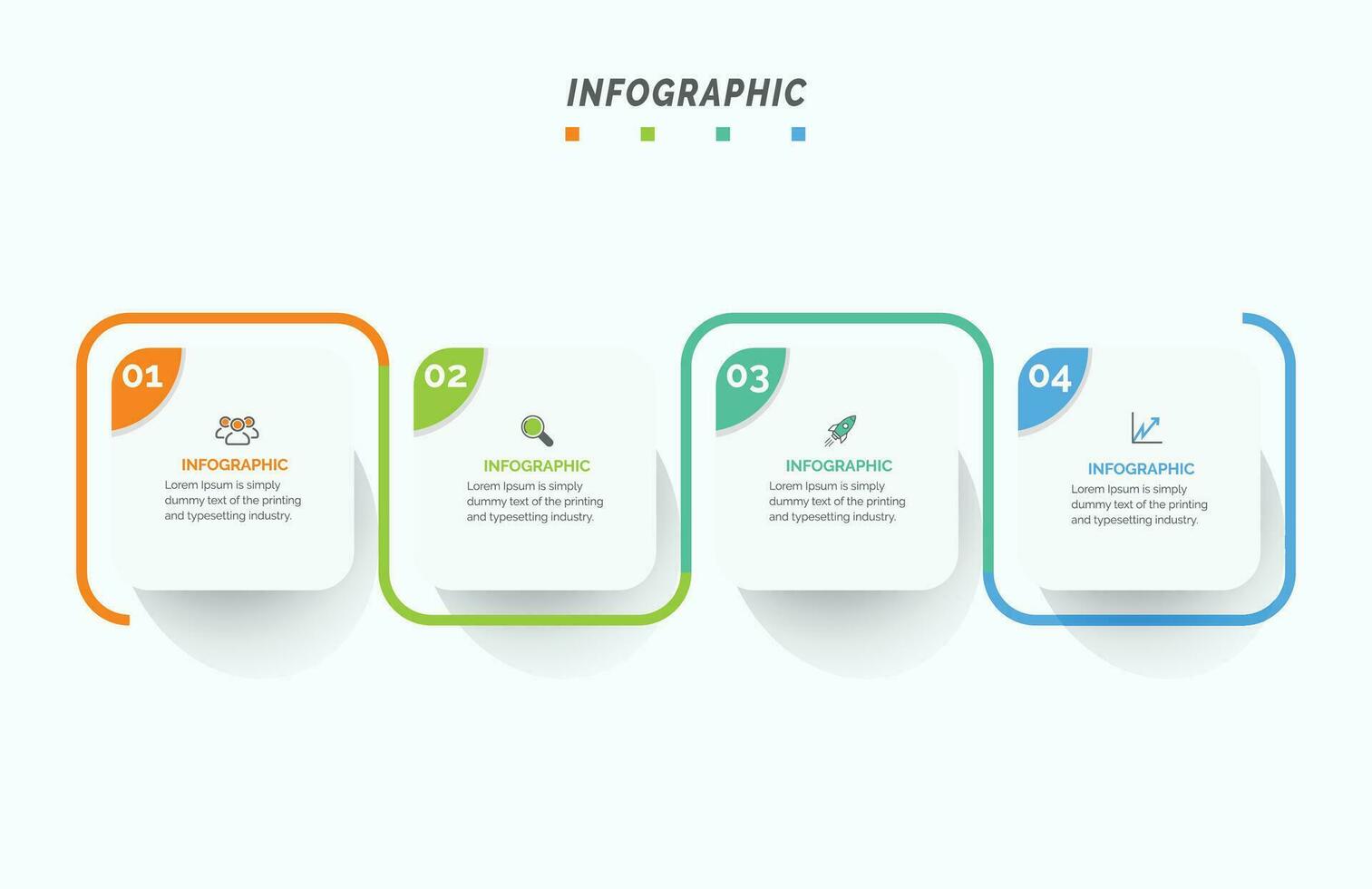 INFOGRAPHIC

01

INFOGRAPHIC

Lorem Ipsum is simply dummy text of the printing and typesetting industry.

02

INFOGRAPHIC

Lorem Ipsum is simply dummy text of the printing and typesetting industry.

03

INFOGRAPHIC

Lorem Ipsum is simply dummy text of the printing and typesetting industry.

04

INFOGRAPHIC

Lorem Ipsum is simply dummy text of the printing and typesetting industry.