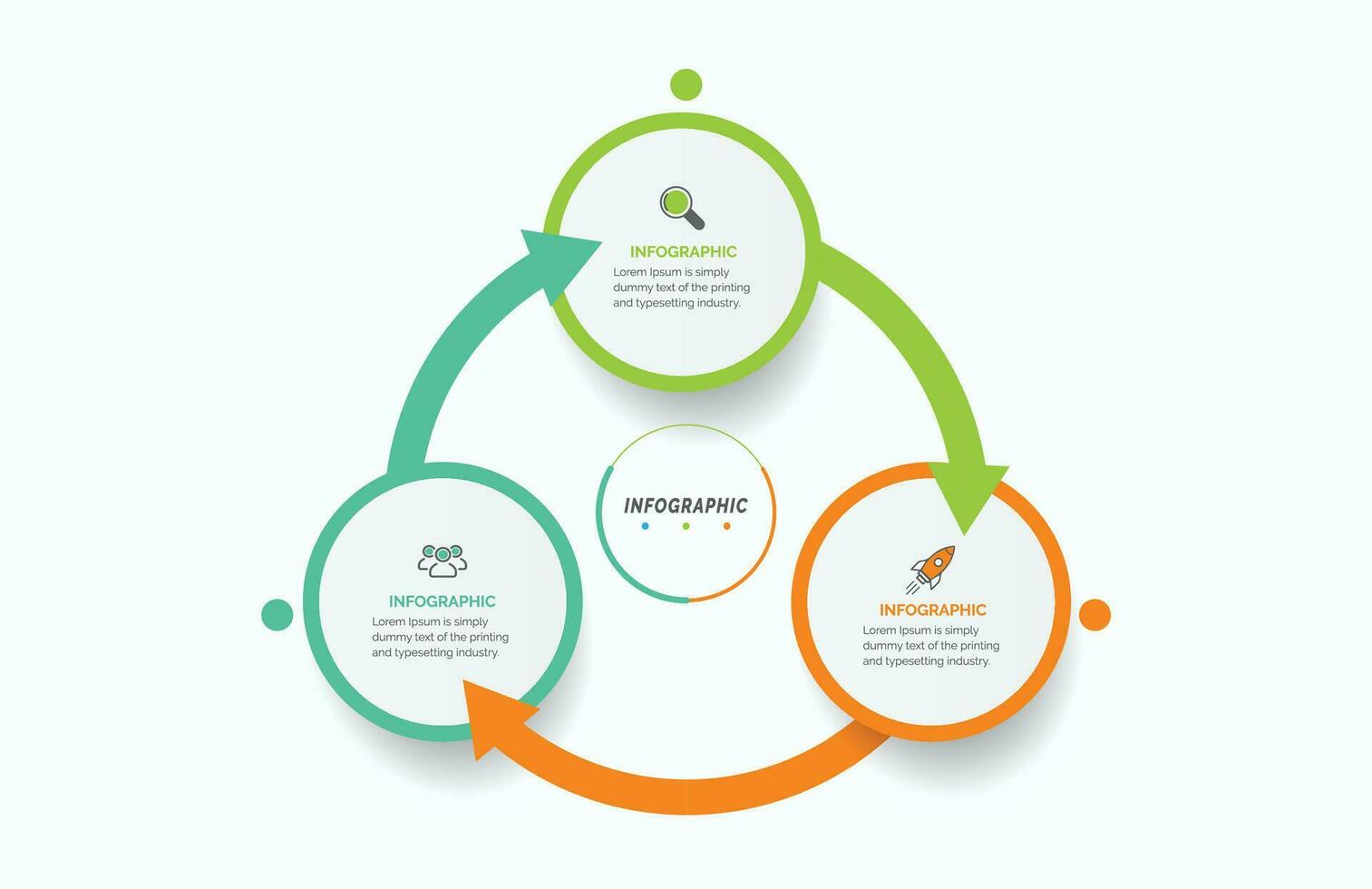 INFOGRAPHIC
Lorem Ipsum is simply dummy text of the printing and typesetting industry.

INFOGRAPHIC

INFOGRAPHIC
Lorem Ipsum is simply dummy text of the printing and typesetting industry.

INFOGRAPHIC
Lorem Ipsum is simply dummy text of the printing and typesetting industry.