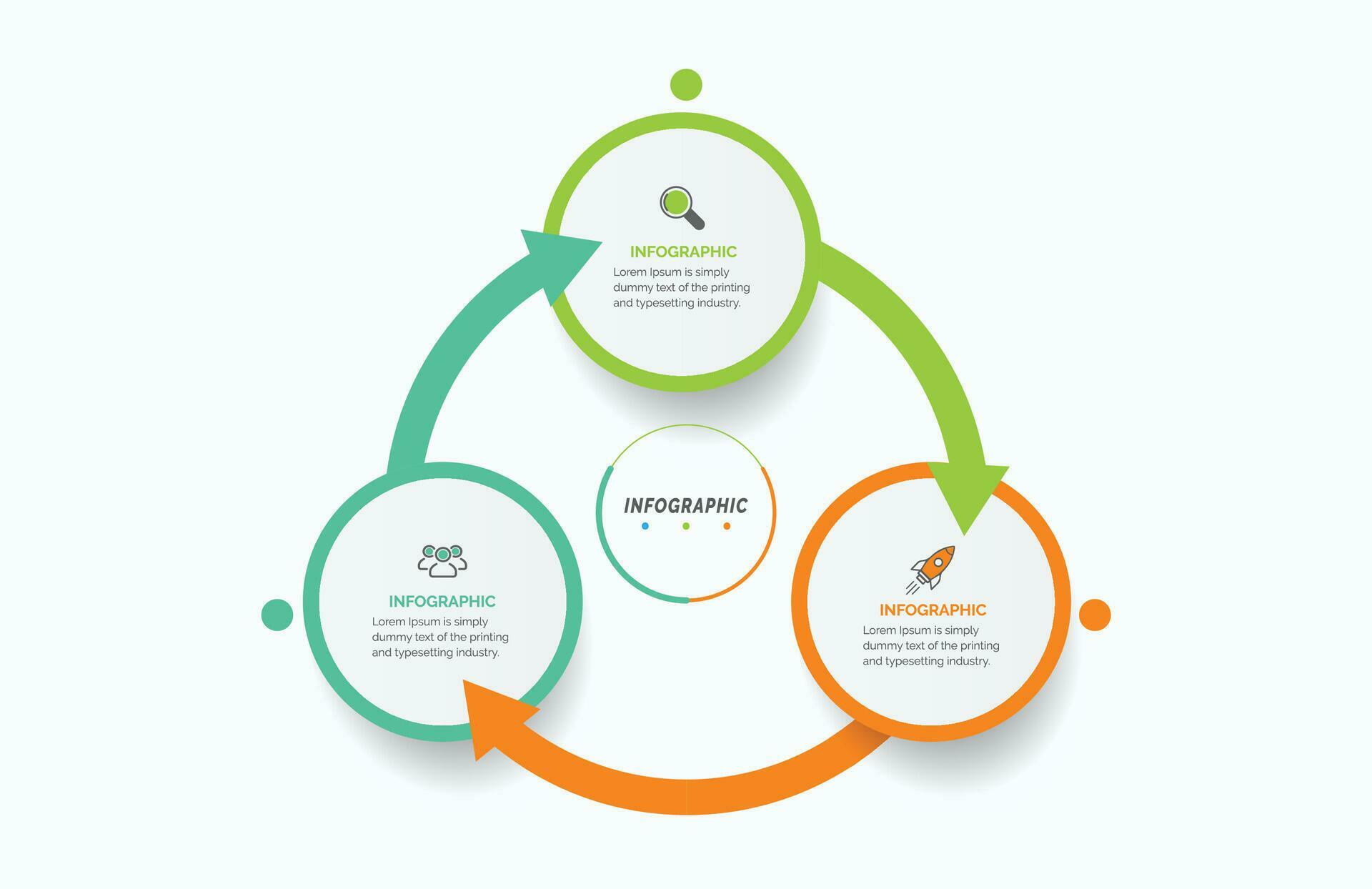 INFOGRAPHIC
Lorem Ipsum is simply dummy text of the printing and typesetting industry.

INFOGRAPHIC

INFOGRAPHIC
Lorem Ipsum is simply dummy text of the printing and typesetting industry.

INFOGRAPHIC
Lorem Ipsum is simply dummy text of the printing and typesetting industry.