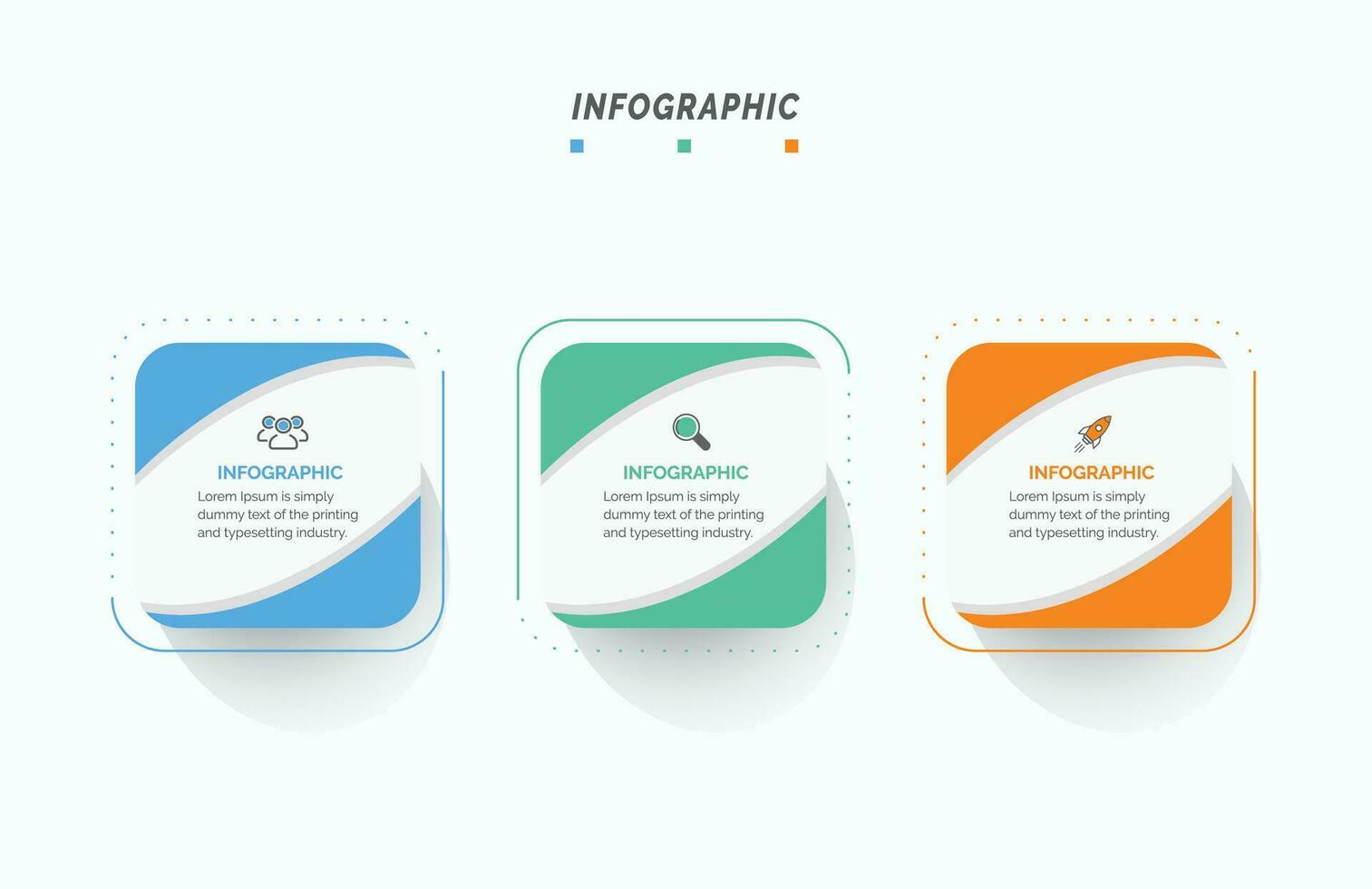 INFOGRAPHIC

INFOGRAPHIC
Lorem Ipsum is simply dummy text of the printing and typesetting industry.

INFOGRAPHIC
Lorem Ipsum is simply dummy text of the printing and typesetting industry.

INFOGRAPHIC
Lorem Ipsum is simply dummy text of the printing and typesetting industry.