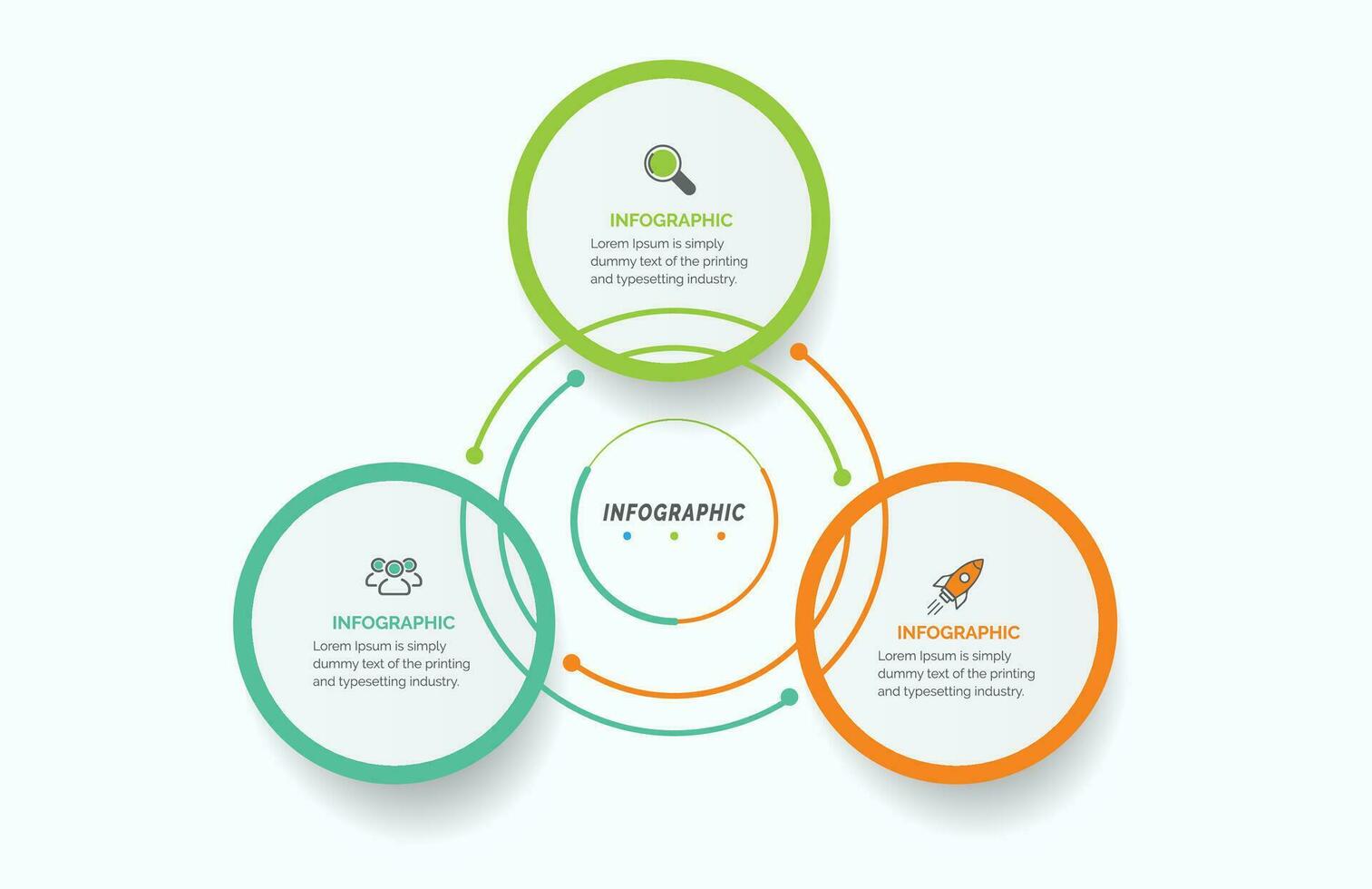 INFOGRAPHIC
Lorem Ipsum is simply dummy text of the printing and typesetting industry.

INFOGRAPHIC

INFOGRAPHIC
Lorem Ipsum is simply dummy text of the printing and typesetting industry.

INFOGRAPHIC
Lorem Ipsum is simply dummy text of the printing and typesetting industry.