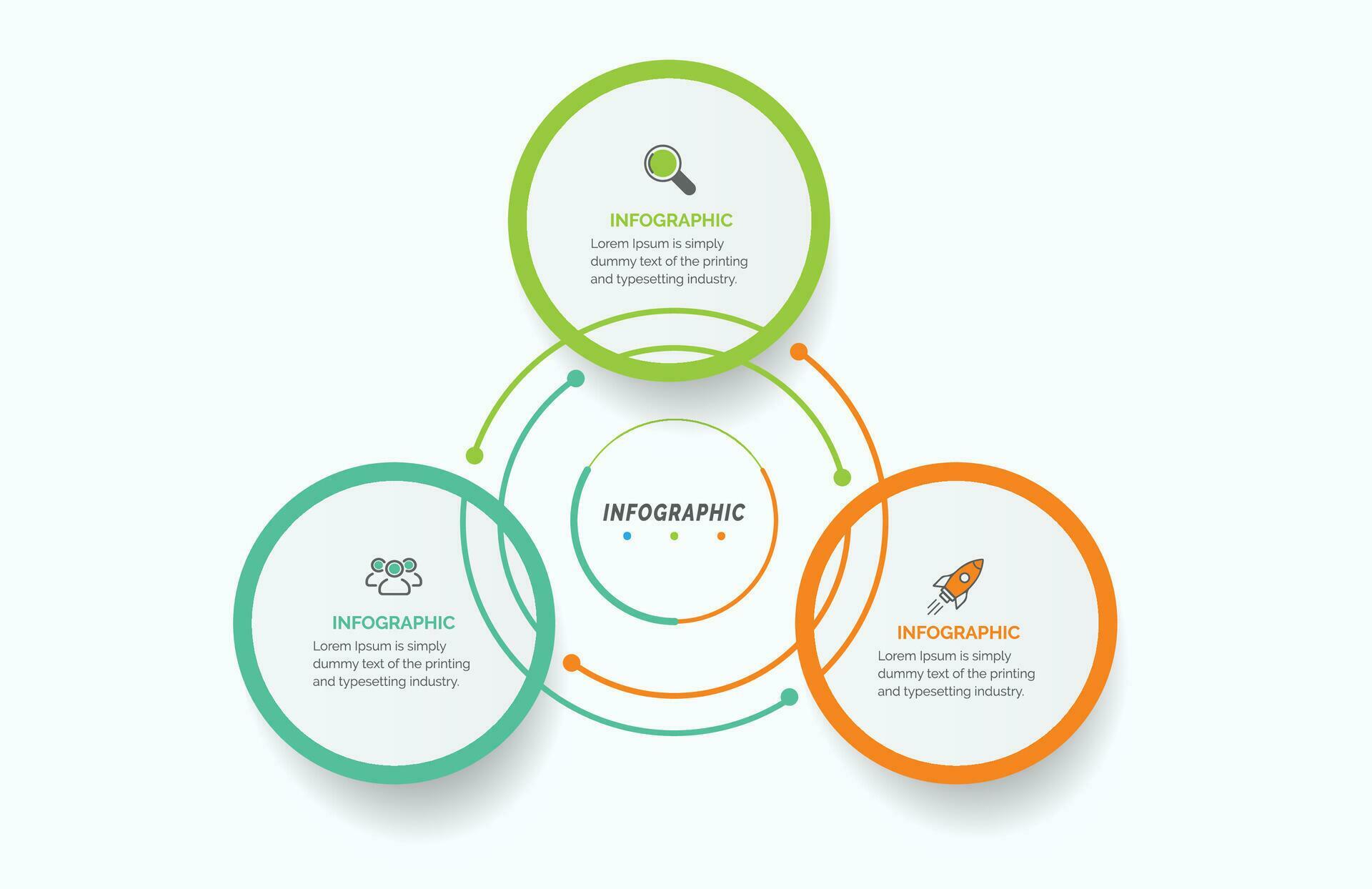 INFOGRAPHIC
Lorem Ipsum is simply dummy text of the printing and typesetting industry.

INFOGRAPHIC

INFOGRAPHIC
Lorem Ipsum is simply dummy text of the printing and typesetting industry.

INFOGRAPHIC
Lorem Ipsum is simply dummy text of the printing and typesetting industry.