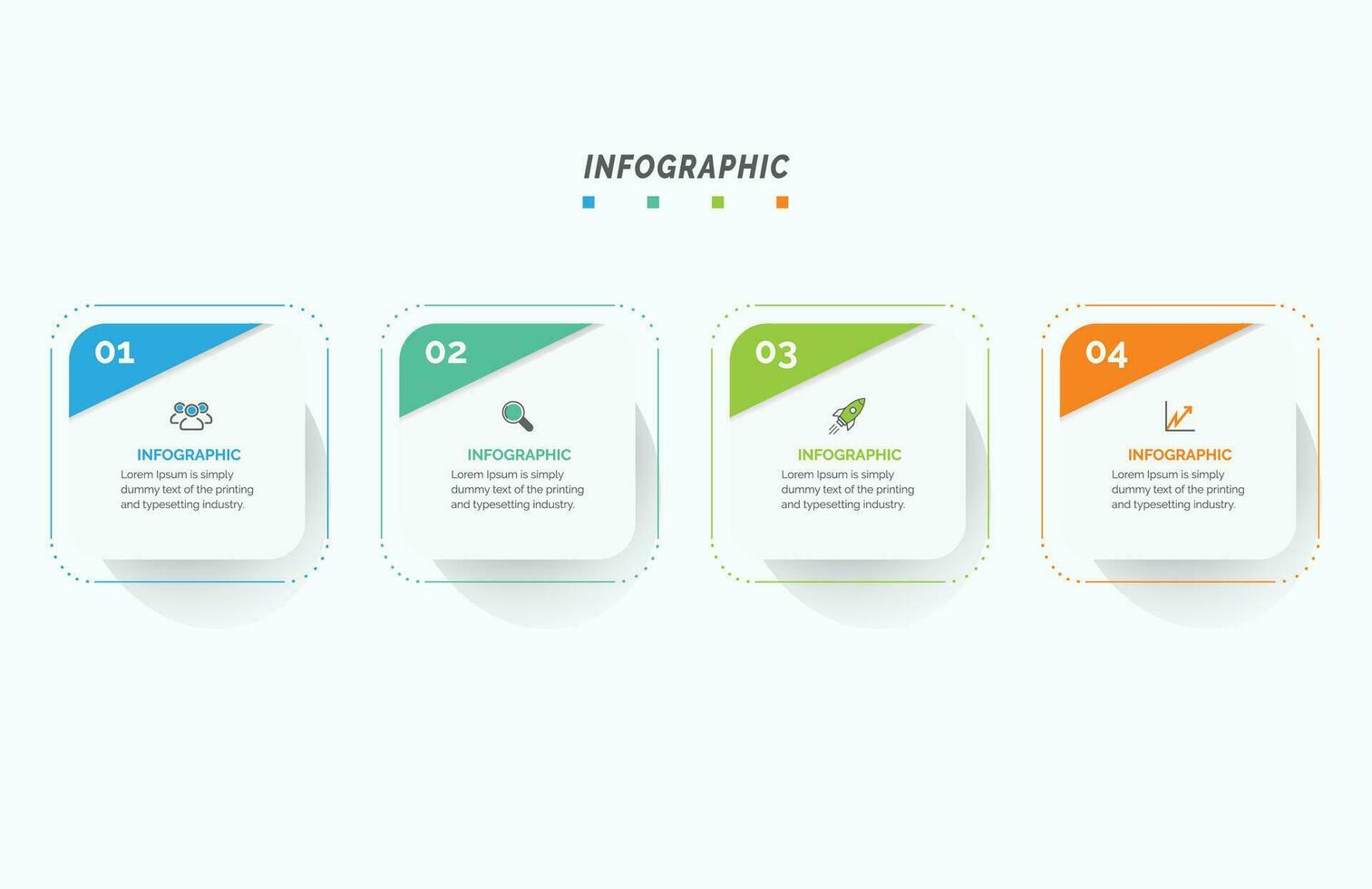 INFOGRAPHIC

01

INFOGRAPHIC

Lorem Ipsum is simply dummy text of the printing and typesetting industry.

02

INFOGRAPHIC

Lorem Ipsum is simply dummy text of the printing and typesetting industry.

03

INFOGRAPHIC

Lorem Ipsum is simply dummy text of the printing and typesetting industry.

04

INFOGRAPHIC

Lorem Ipsum is simply dummy text of the printing and typesetting industry.