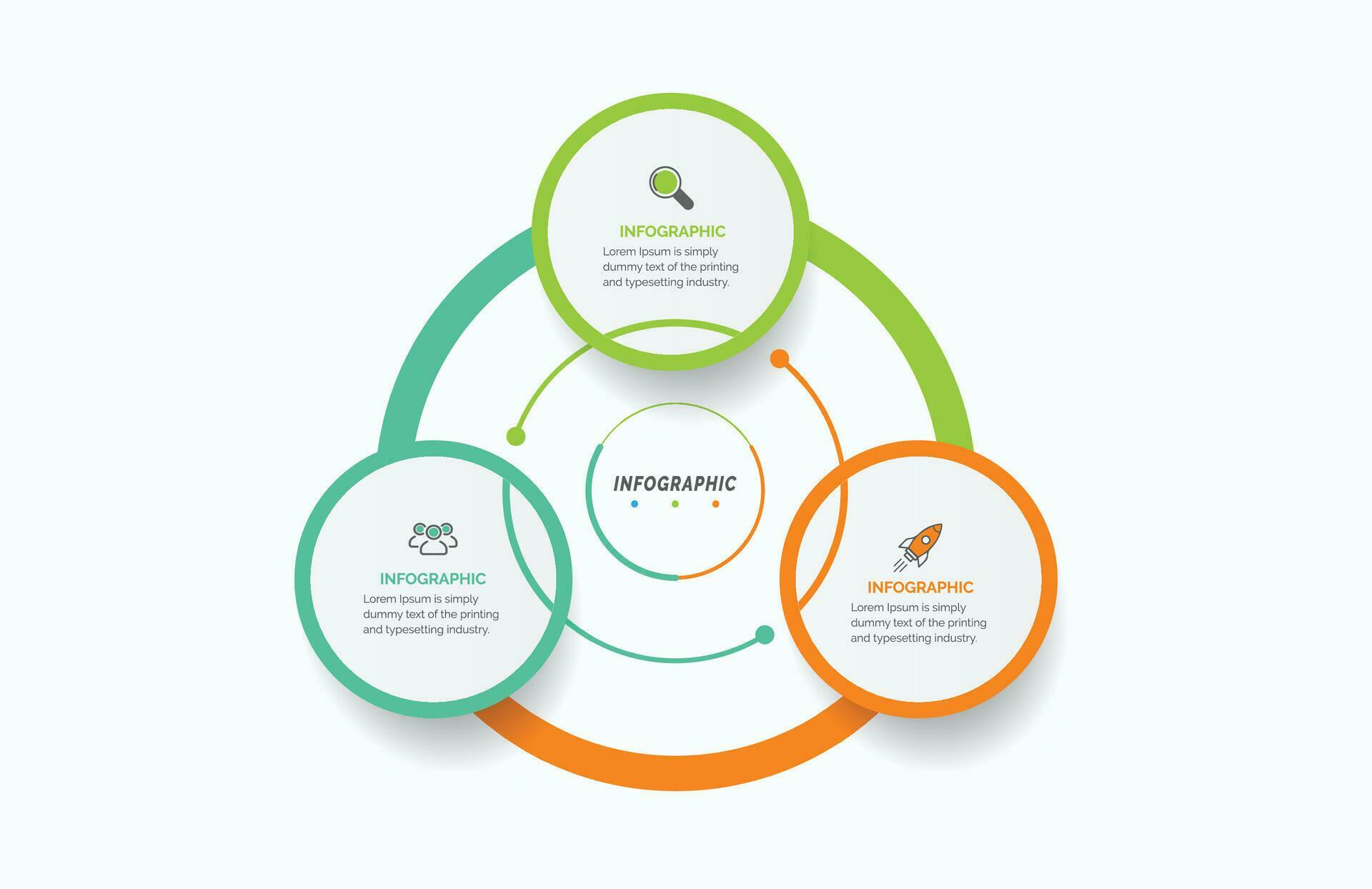 INFOGRAPHIC
Lorem Ipsum is simply dummy text of the printing and typesetting industry.

INFOGRAPHIC

INFOGRAPHIC
Lorem Ipsum is simply dummy text of the printing and typesetting industry.

INFOGRAPHIC
Lorem Ipsum is simply dummy text of the printing and typesetting industry.