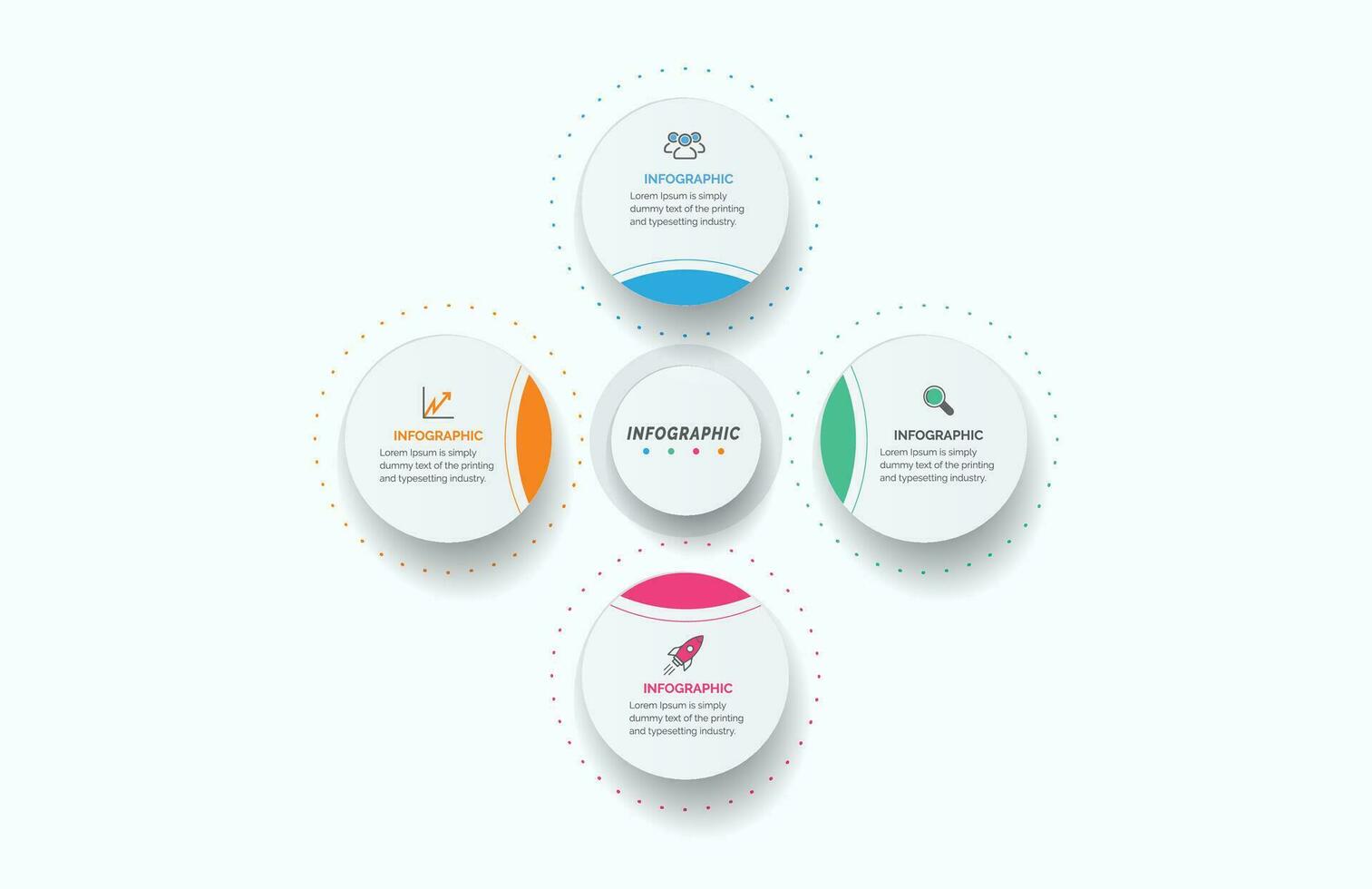 INFOGRAPHIC
Lorem Ipsum is simply dummy text of the printing and typesetting industry.

INFOGRAPHIC
Lorem Ipsum is simply dummy text of the printing and typesetting industry.

INFOGRAPHIC

INFOGRAPHIC
Lorem Ipsum is simply dummy text of the printing and typesetting industry.

INFOGRAPHIC
Lorem Ipsum is simply dummy text of the printing and typesetting industry.