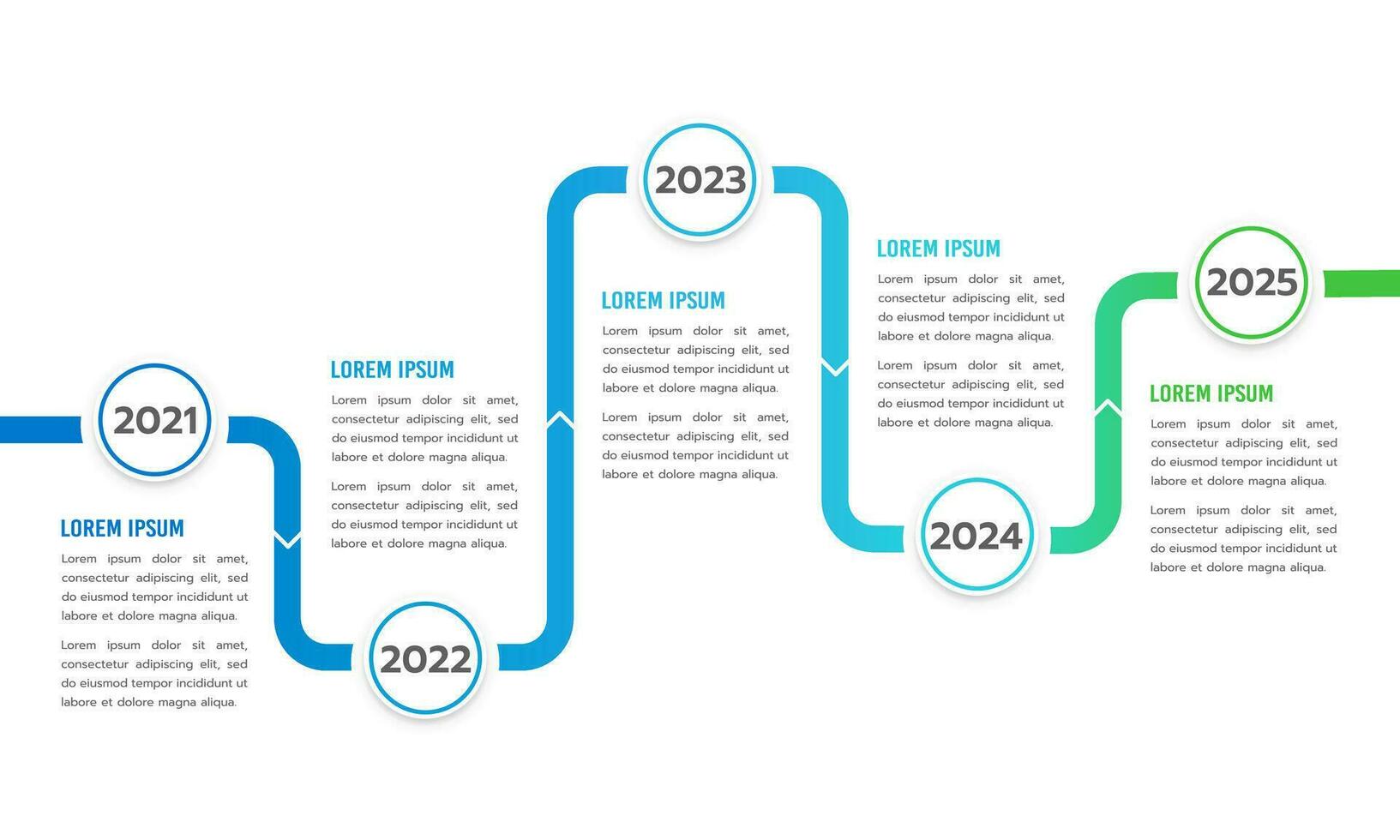 2021

LOREM IPSUM

Lorem ipsum dolor sit amet, consectetur adipiscing elit, sed do eiusmod tempor incididunt ut labore et dolore magna aliqua.

Lorem ipsum dolor sit amet, consectetur adipiscing elit, sed do eiusmod tempor incididunt ut labore et dolore magna aliqua.

2022

LOREM IPSUM

Lorem ipsum dolor sit amet, consectetur adipiscing elit, sed do eiusmod tempor incididunt ut labore et dolore magna aliqua.

Lorem ipsum dolor sit amet, consectetur adipiscing elit, sed do eiusmod tempor incididunt ut labore et dolore magna aliqua.

2023

LOREM IPSUM

Lorem ipsum dolor sit amet, consectetur adipiscing elit, sed do eiusmod tempor incididunt ut labore et dolore magna aliqua.

Lorem ipsum dolor sit amet, consectetur adipiscing elit, sed do eiusmod tempor incididunt ut labore et dolore magna aliqua.

2024

LOREM IPSUM

Lorem ipsum dolor sit amet, consectetur adipiscing elit, sed do eiusmod tempor incididunt ut labore et dolore magna aliqua.

Lorem ipsum dolor sit amet, consectetur adipiscing elit, sed do eiusmod tempor incididunt ut labore et dolore magna aliqua.

2025

LOREM IPSUM

Lorem ipsum dolor sit amet, consectetur adipiscing elit, sed do eiusmod tempor incididunt ut labore et dolore magna aliqua.

Lorem ipsum dolor sit amet, consectetur adipiscing elit, sed do eiusmod tempor incididunt ut labore et dolore magna aliqua.