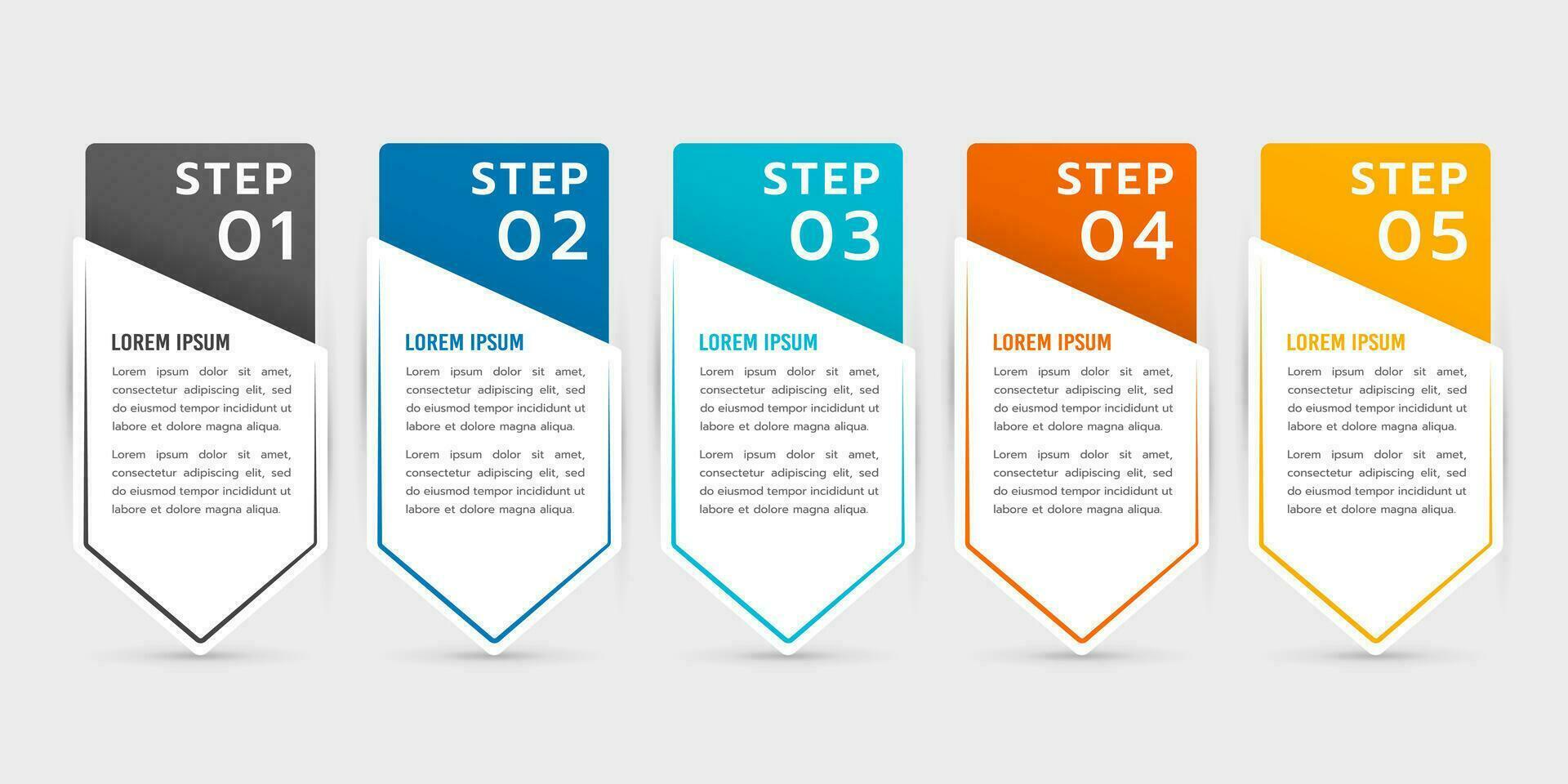 STEP 01

LOREM IPSUM

Lorem ipsum dolor sit amet, consectetur adipiscing elit, sed do eiusmod tempor incididunt ut labore et dolore magna aliqua.

Lorem ipsum dolor sit amet, consectetur adipiscing elit, sed do eiusmod tempor incididunt ut labore et dolore magna aliqua.

STEP 02

LOREM IPSUM

Lorem ipsum dolor sit amet, consectetur adipiscing elit, sed do eiusmod tempor incididunt ut labore et dolore magna aliqua.

Lorem ipsum dolor sit amet, consectetur adipiscing elit, sed do eiusmod tempor incididunt ut labore et dolore magna aliqua.

STEP 03

LOREM IPSUM

Lorem ipsum dolor sit amet, consectetur adipiscing elit, sed do eiusmod tempor incididunt ut labore et dolore magna aliqua.

Lorem ipsum dolor sit amet, consectetur adipiscing elit, sed do eiusmod tempor incididunt ut labore et dolore magna aliqua.

STEP 04

LOREM IPSUM

Lorem ipsum dolor sit amet, consectetur adipiscing elit, sed do eiusmod tempor incididunt ut labore et dolore magna aliqua.

Lorem ipsum dolor sit amet, consectetur adipiscing elit, sed do eiusmod tempor incididunt ut labore et dolore magna aliqua.

STEP 05

LOREM IPSUM

Lorem ipsum dolor sit amet, consectetur adipiscing elit, sed do eiusmod tempor incididunt ut labore et dolore magna aliqua.

Lorem ipsum dolor sit amet, consectetur adipiscing elit, sed do eiusmod tempor incididunt ut labore et dolore magna aliqua.