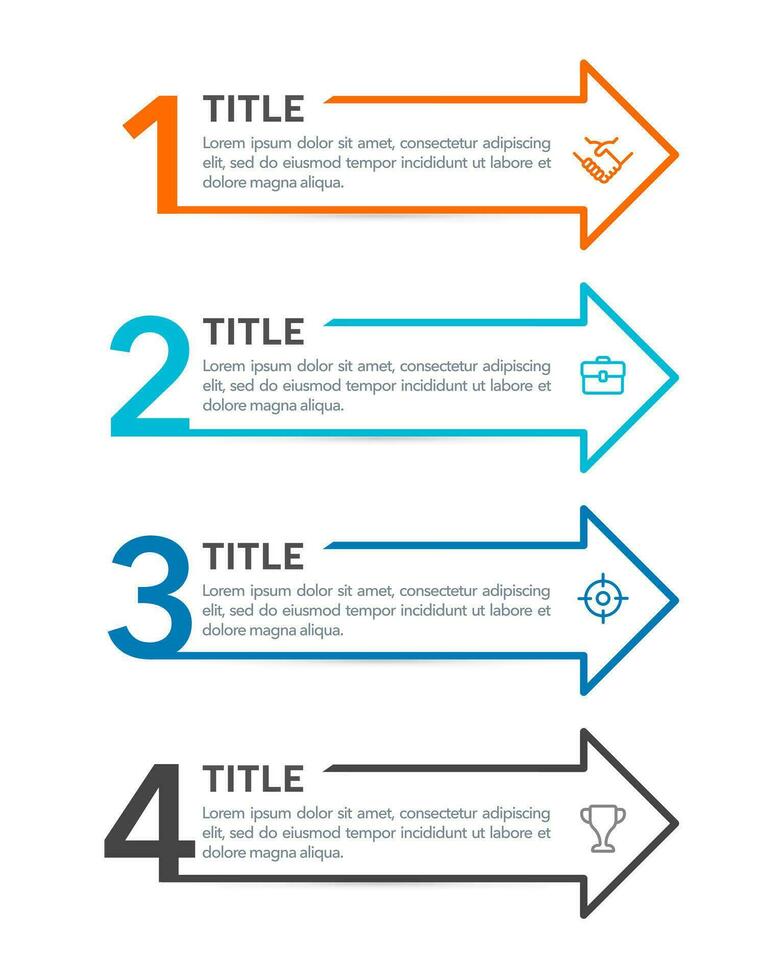 1 TITLE

Lorem ipsum dolor sit amet, consectetur adipiscing elit, sed do eiusmod tempor incididunt ut labore et dolore magna aliqua.

2 TITLE

Lorem ipsum dolor sit amet, consectetur adipiscing elit, sed do eiusmod tempor incididunt ut labore et dolore magna aliqua.

3 TITLE

Lorem ipsum dolor sit amet, consectetur adipiscing elit, sed do eiusmod tempor incididunt ut labore et dolore magna aliqua.

4 TITLE

Lorem ipsum dolor sit amet, consectetur adipiscing elit, sed do eiusmod tempor incididunt ut labore et dolore magna aliqua.