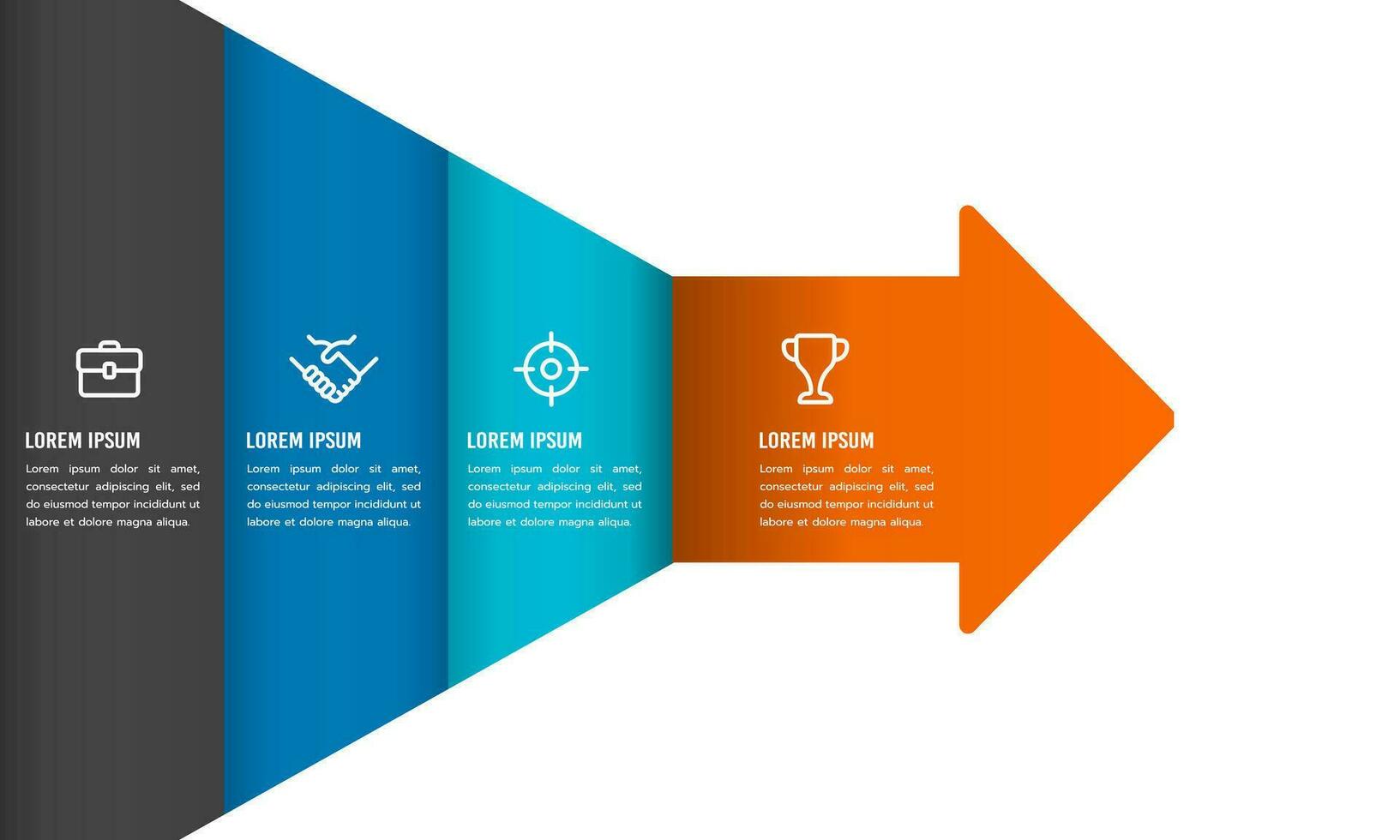 LOREM IPSUM

Lorem ipsum dolor sit amet, consectetur adipiscing elit, sed do eiusmod tempor incididunt ut labore et dolore magna aliqua.

LOREM IPSUM

Lorem ipsum dolor sit amet, consectetur adipiscing elit, sed do eiusmod tempor incididunt ut labore et dolore magna aliqua.

LOREM IPSUM

Lorem ipsum dolor sit amet, consectetur adipiscing elit, sed do eiusmod tempor incididunt ut labore et dolore magna aliqua.

LOREM IPSUM

Lorem ipsum dolor sit amet, consectetur adipiscing elit, sed do eiusmod tempor incididunt ut labore et dolore magna aliqua.