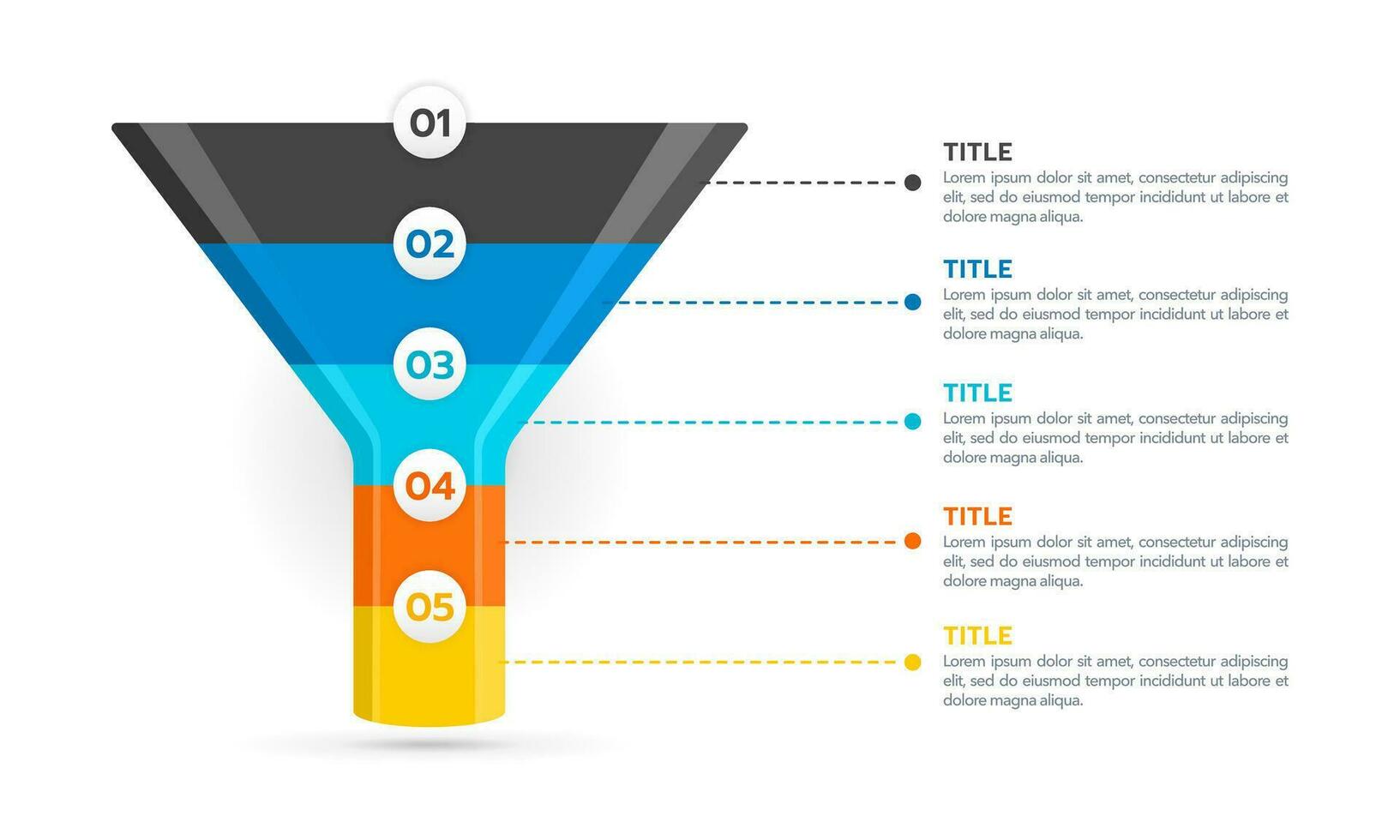 01

02

03

04

05

TITLE
Lorem ipsum dolor sit amet, consectetur adipiscing elit, sed do eiusmod tempor incididunt ut labore et dolore magna aliqua.

TITLE
Lorem ipsum dolor sit amet, consectetur adipiscing elit, sed do eiusmod tempor incididunt ut labore et dolore magna aliqua.

TITLE
Lorem ipsum dolor sit amet, consectetur adipiscing elit, sed do eiusmod tempor incididunt ut labore et dolore magna aliqua.

TITLE
Lorem ipsum dolor sit amet, consectetur adipiscing elit, sed do eiusmod tempor incididunt ut labore et dolore magna aliqua.

TITLE
Lorem ipsum dolor sit amet, consectetur adipiscing elit, sed do eiusmod tempor incididunt ut labore et dolore magna aliqua.