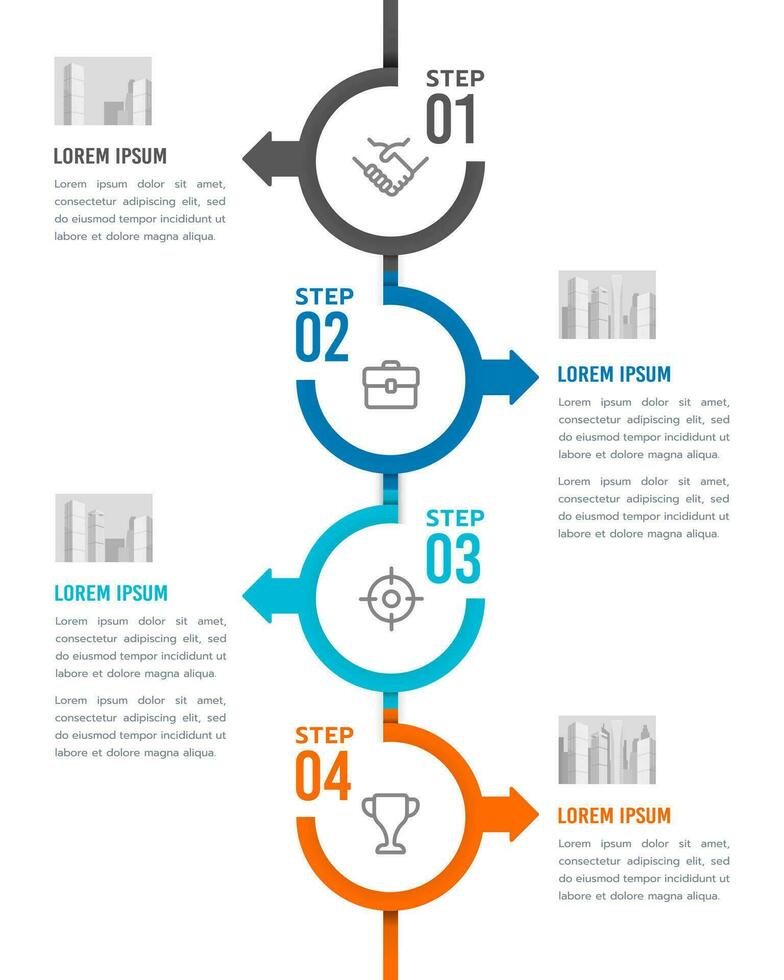 STEP
01

LOREM IPSUM

Lorem ipsum dolor sit amet, consectetur adipiscing elit, sed do eiusmod tempor incididunt ut labore et dolore magna aliqua.

STEP
02

LOREM IPSUM

Lorem ipsum dolor sit amet, consectetur adipiscing elit, sed do eiusmod tempor incididunt ut labore et dolore magna aliqua.

Lorem ipsum dolor sit amet, consectetur adipiscing elit, sed do eiusmod tempor incididunt ut labore et dolore magna aliqua.

STEP
03

LOREM IPSUM

Lorem ipsum dolor sit amet, consectetur adipiscing elit, sed do eiusmod tempor incididunt ut labore et dolore magna aliqua.

Lorem ipsum dolor sit amet, consectetur adipiscing elit, sed do eiusmod tempor incididunt ut labore et dolore magna aliqua.

STEP
04

LOREM IPSUM

Lorem ipsum dolor sit amet, consectetur adipiscing elit, sed do eiusmod tempor incididunt ut labore et dolore magna aliqua.