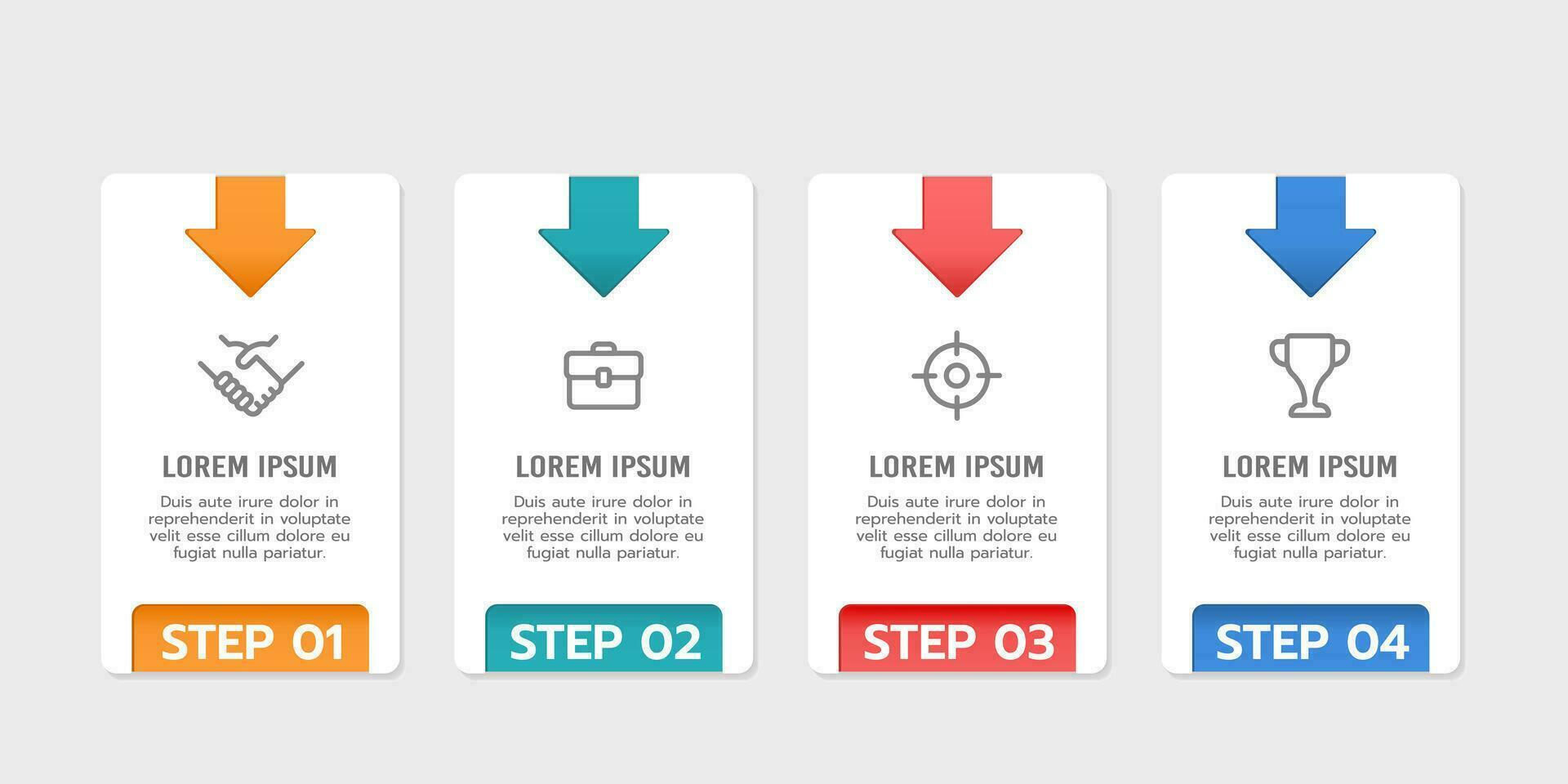 LOREM IPSUM

Duis aute irure dolor in reprehenderit in voluptate velit esse cillum dolore eu fugiat nulla pariatur.

STEP 01

LOREM IPSUM

Duis aute irure dolor in reprehenderit in voluptate velit esse cillum dolore eu fugiat nulla pariatur.

STEP 02

LOREM IPSUM

Duis aute irure dolor in reprehenderit in voluptate velit esse cillum dolore eu fugiat nulla pariatur.

STEP 03

LOREM IPSUM

Duis aute irure dolor in reprehenderit in voluptate velit esse cillum dolore eu fugiat nulla pariatur.

STEP 04