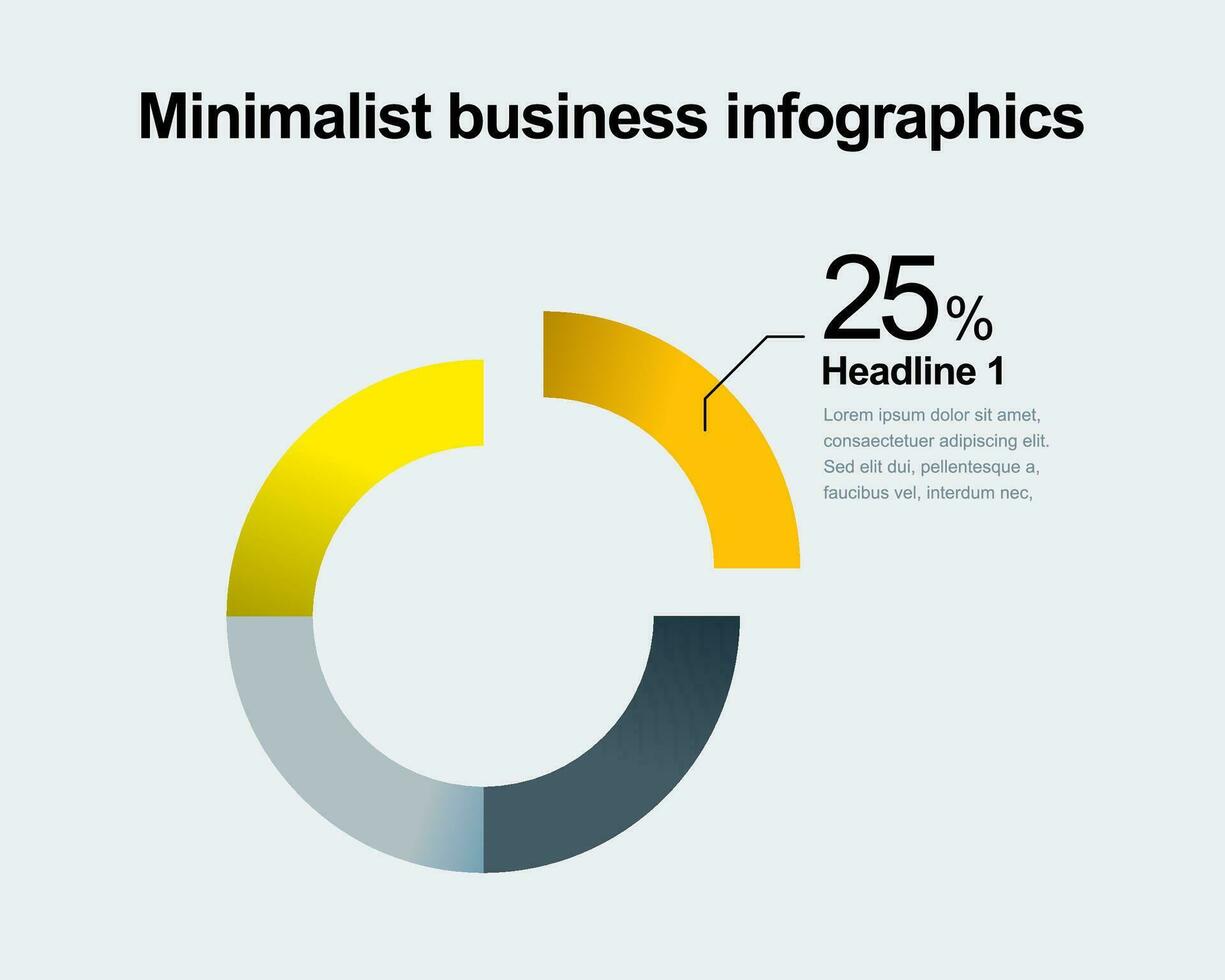 Minimalist business infographics

25%
Headline 1
Lorem ipsum dolor sit amet, consaectetuer adipiscing elit. Sed elit dui, pellentesque a, faucibus vel, interdum nec,