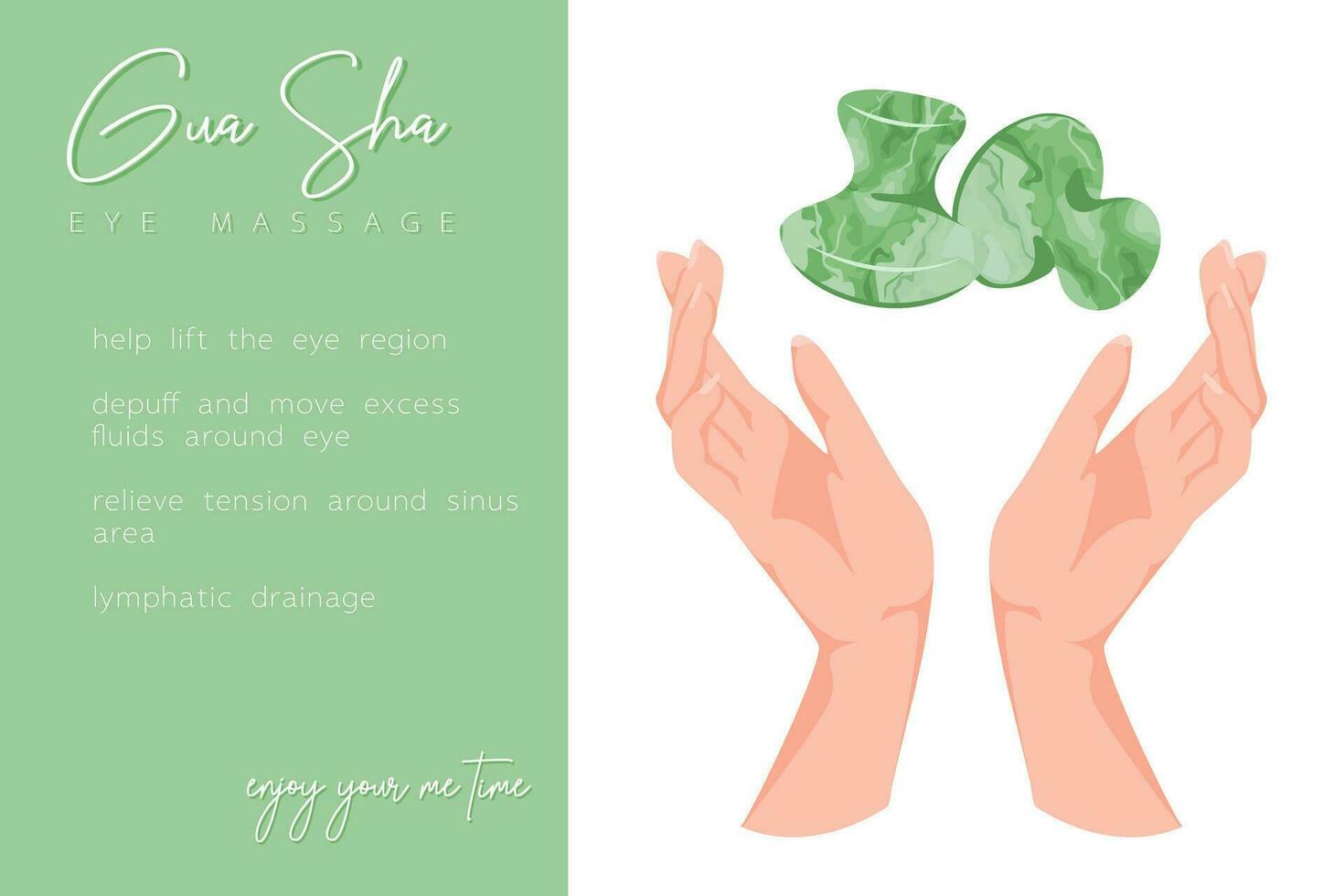 Gua Sha
EYE MASSAGE

help lift the eye region

depuff and move excess fluids around eye

relieve tension around sinus area

lymphatic drainage

enjoy your me time