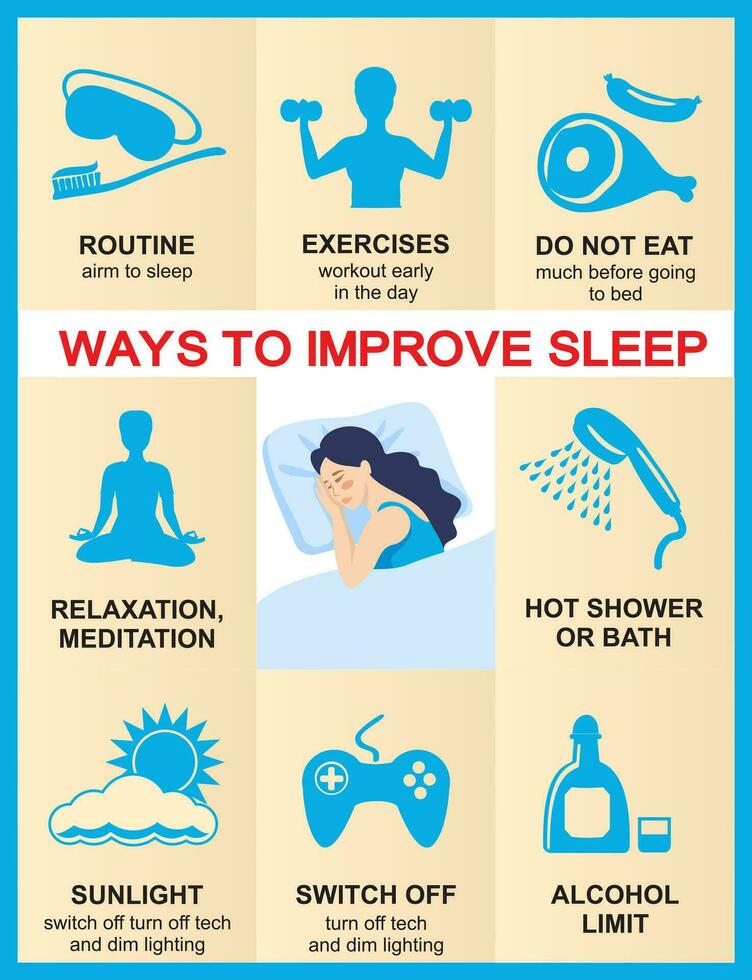 ROUTINE
airm to sleep

EXERCISES
workout early in the day

DO NOT EAT
much before going to bed

WAYS TO IMPROVE SLEEP

RELAXATION, MEDITATION

HOT SHOWER OR BATH

SUNLIGHT
switch off turn off tech and dim lighting

SWITCH OFF
turn off tech and dim lighting

ALCOHOL LIMIT