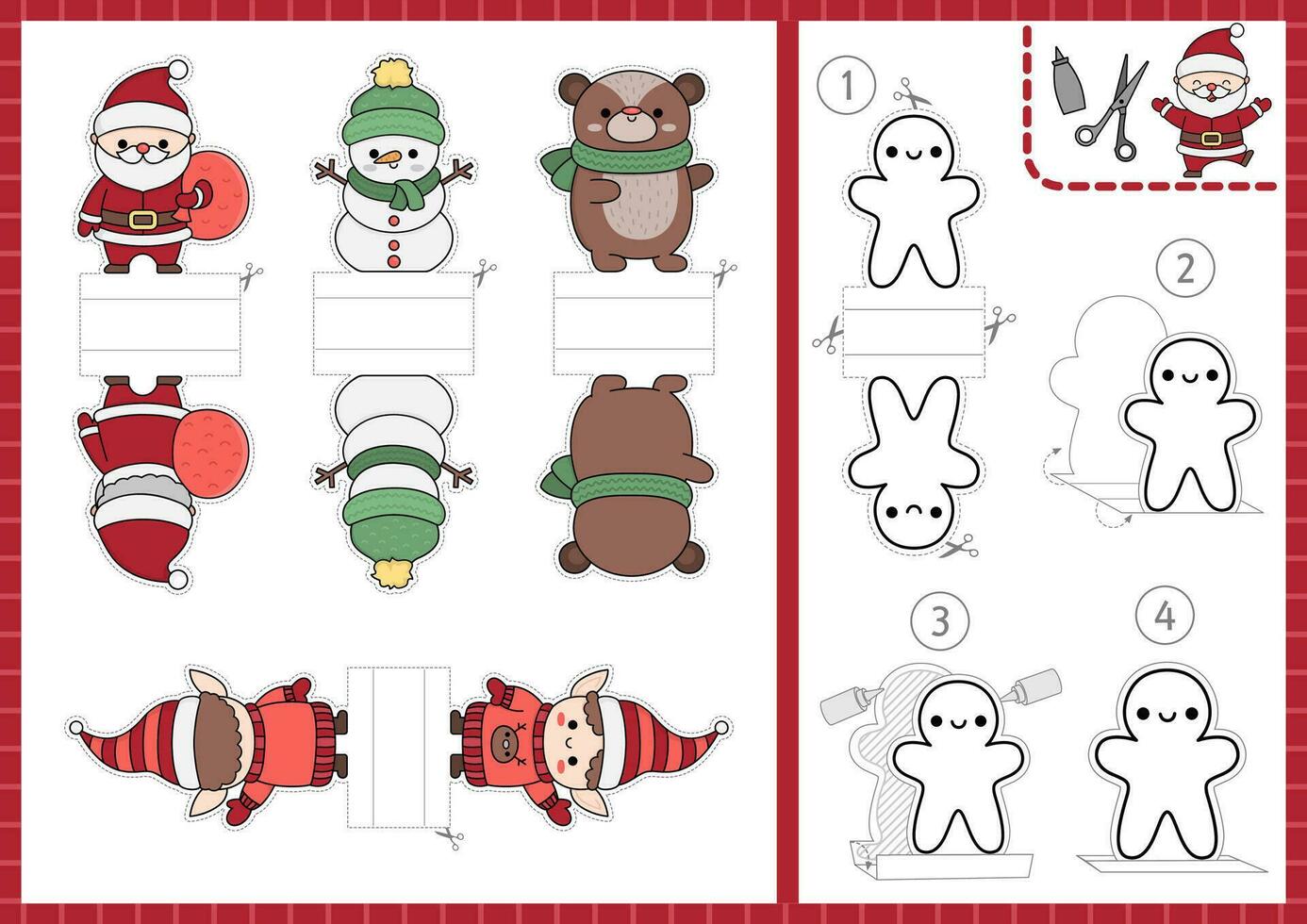 1

2

3

4