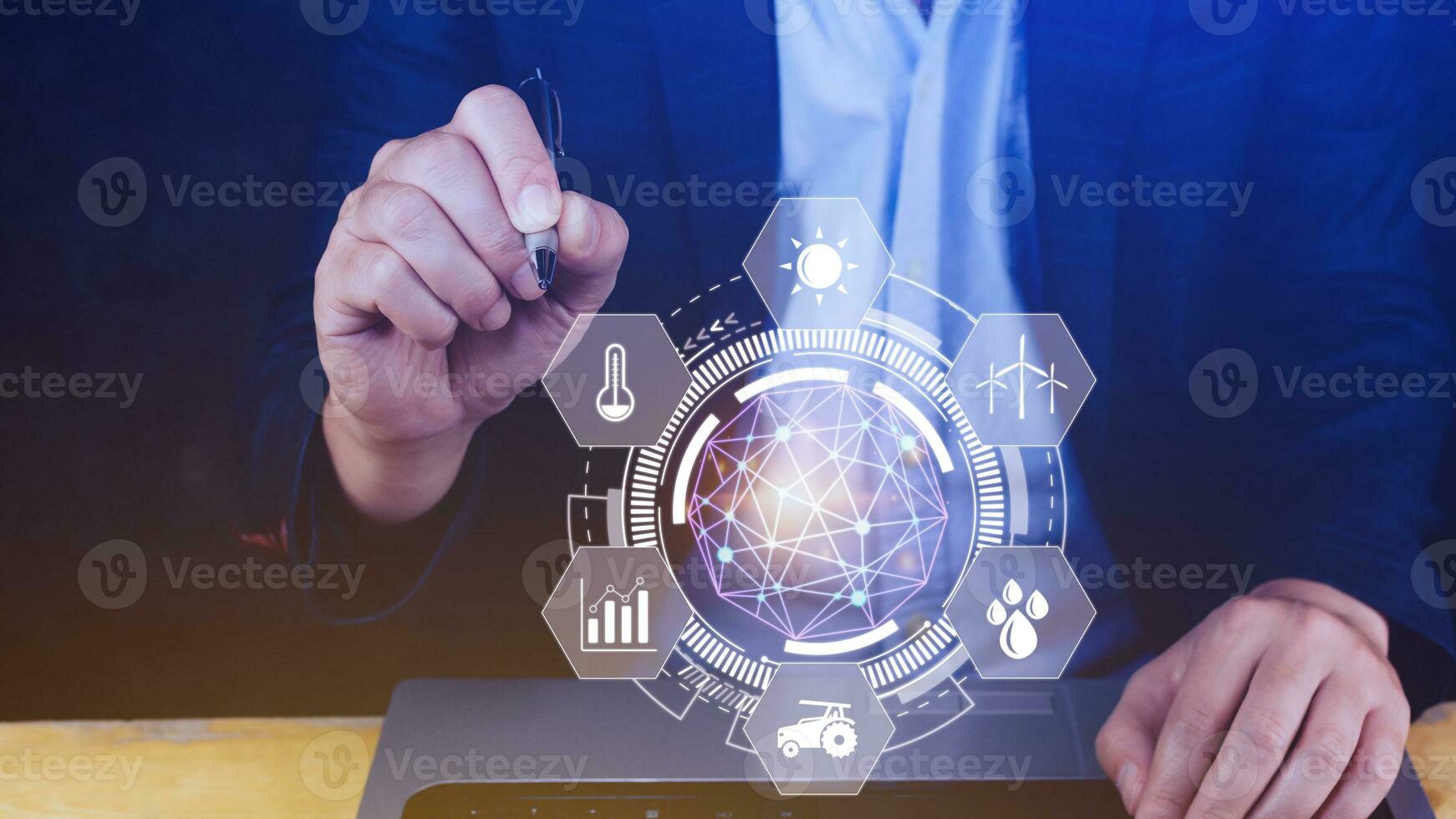 Vecteezy