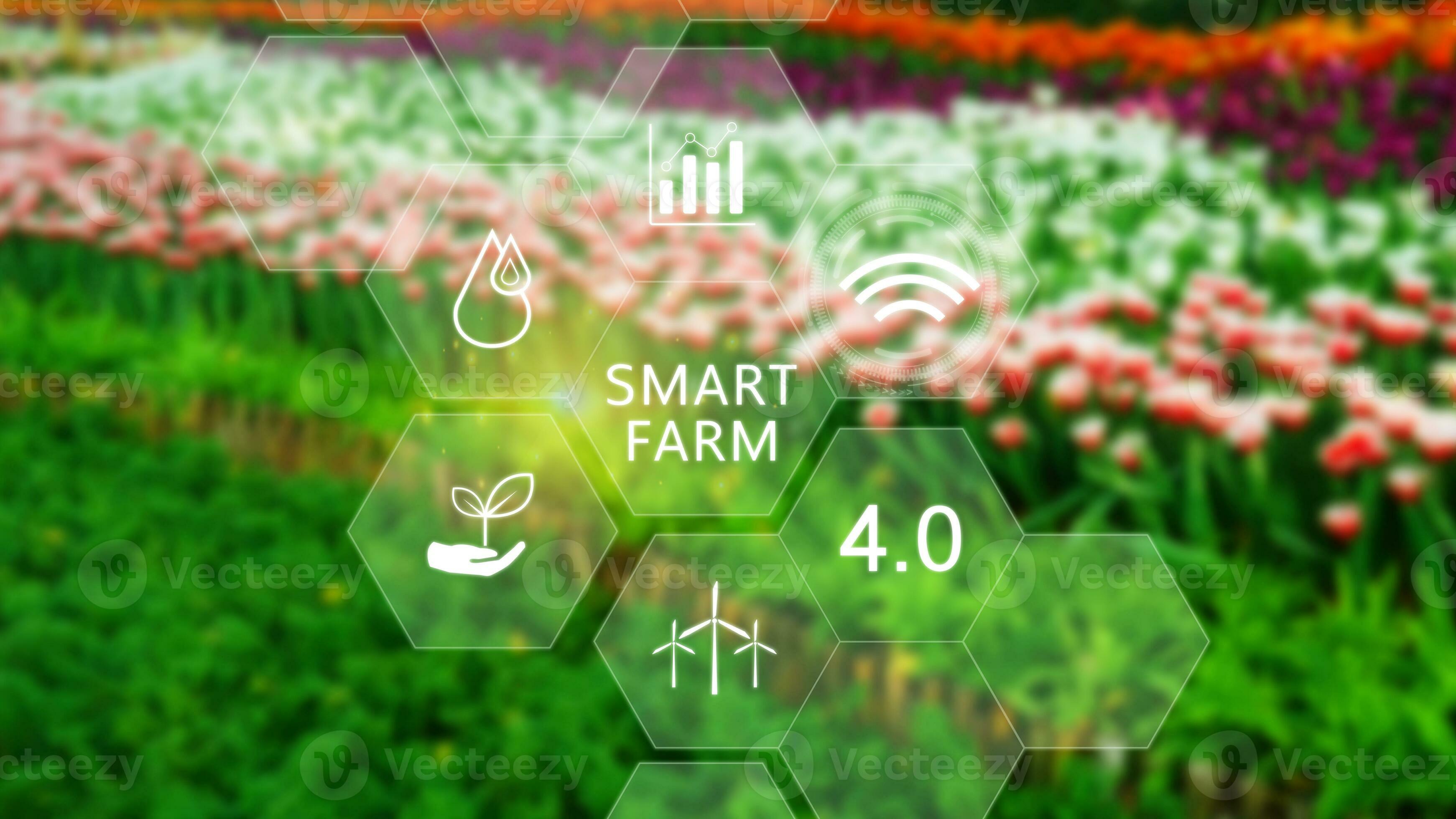 SMART FARM

4.0

Vecteezy