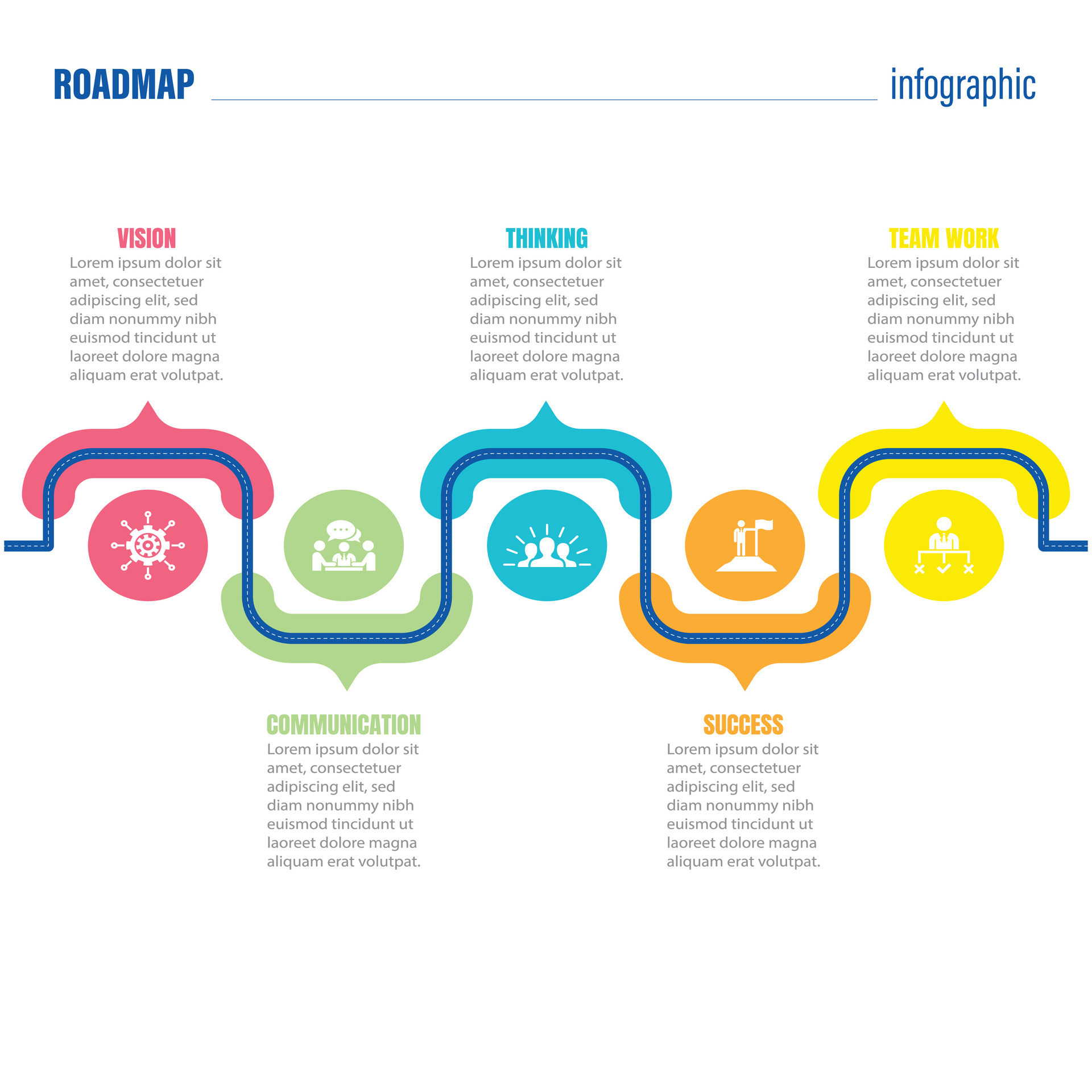 ROADMAP infographic

VISION
Lorem ipsum dolor sit amet, consectetuer adipiscing elit, sed diam nonummy nibh euismod tincidunt ut laoreet dolore magna aliquam erat volutpat.

THINKING
Lorem ipsum dolor sit amet, consectetuer adipiscing elit, sed diam nonummy nibh euismod tincidunt ut laoreet dolore magna aliquam erat volutpat.

TEAM WORK
Lorem ipsum dolor sit amet, consectetuer adipiscing elit, sed diam nonummy nibh euismod tincidunt ut laoreet dolore magna aliquam erat volutpat.

COMMUNICATION
Lorem ipsum dolor sit amet, consectetuer adipiscing elit, sed diam nonummy nibh euismod tincidunt ut laoreet dolore magna aliquam erat volutpat.

SUCCESS
Lorem ipsum dolor sit amet, consectetuer adipiscing elit, sed diam nonummy nibh euismod tincidunt ut laoreet dolore magna aliquam erat volutpat.