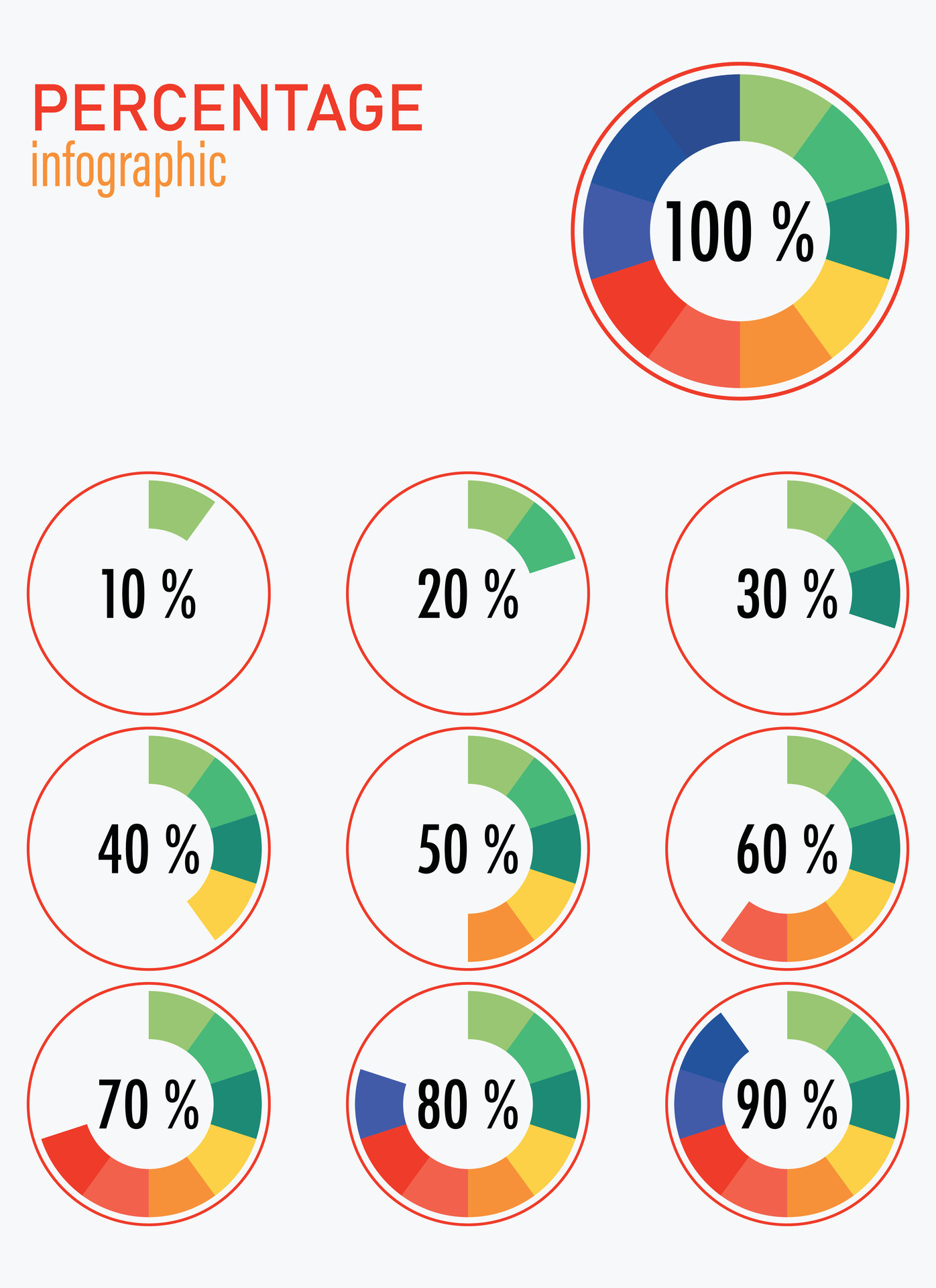 PERCENTAGE
infographic

100 %

10 %

20 %

30 %

40 %

50 %

60 %

70 %

80 %

90 %