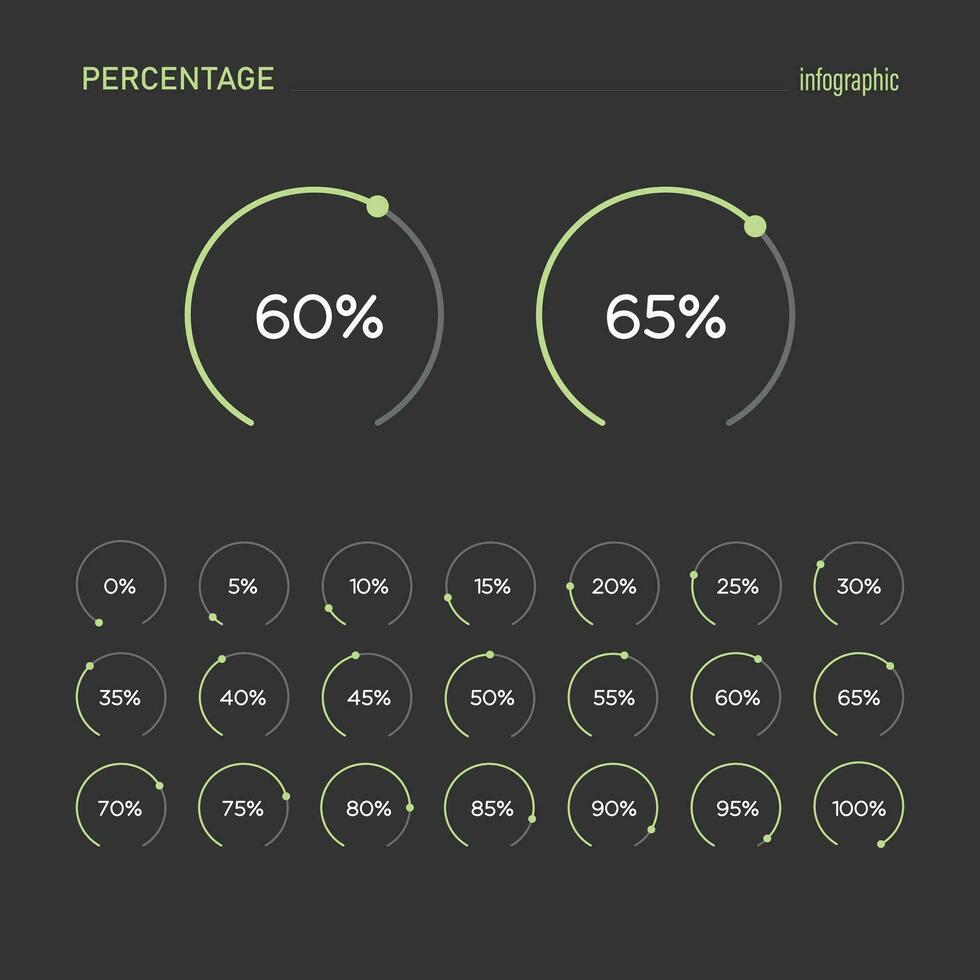 PERCENTAGE infographic

60%

65%

0% 5% 10% 15% 20% 25% 30%

35% 40% 45% 50% 55% 60% 65%

70% 75% 80% 85% 90% 95% 100%