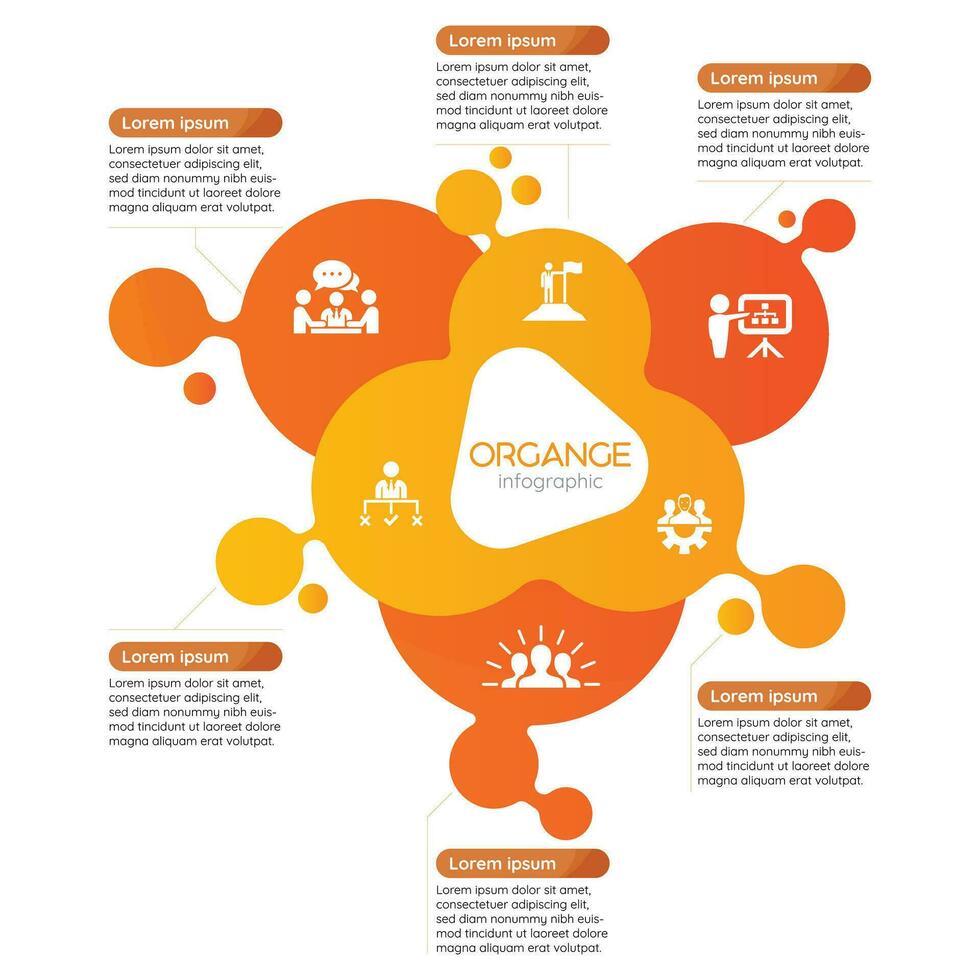 Lorem ipsum

Lorem ipsum dolor sit amet, consectetuer adipiscing elit, sed diam nonummy nibh euismod tincidunt ut laoreet dolore magna aliquam erat volutpat.

Lorem ipsum

Lorem ipsum dolor sit amet, consectetuer adipiscing elit, sed diam nonummy nibh euismod tincidunt ut laoreet dolore magna aliquam erat volutpat.

Lorem ipsum

Lorem ipsum dolor sit amet, consectetuer adipiscing elit, sed diam nonummy nibh euismod tincidunt ut laoreet dolore magna aliquam erat volutpat.

ORGANGE
infographic

Lorem ipsum

Lorem ipsum dolor sit amet, consectetuer adipiscing elit, sed diam nonummy nibh euismod tincidunt ut laoreet dolore magna aliquam erat volutpat.

Lorem ipsum

Lorem ipsum dolor sit amet, consectetuer adipiscing elit, sed diam nonummy nibh euismod tincidunt ut laoreet dolore magna aliquam erat volutpat.

Lorem ipsum

Lorem ipsum dolor sit amet, consectetuer adipiscing elit, sed diam nonummy nibh euismod tincidunt ut laoreet dolore magna aliquam erat volutpat.