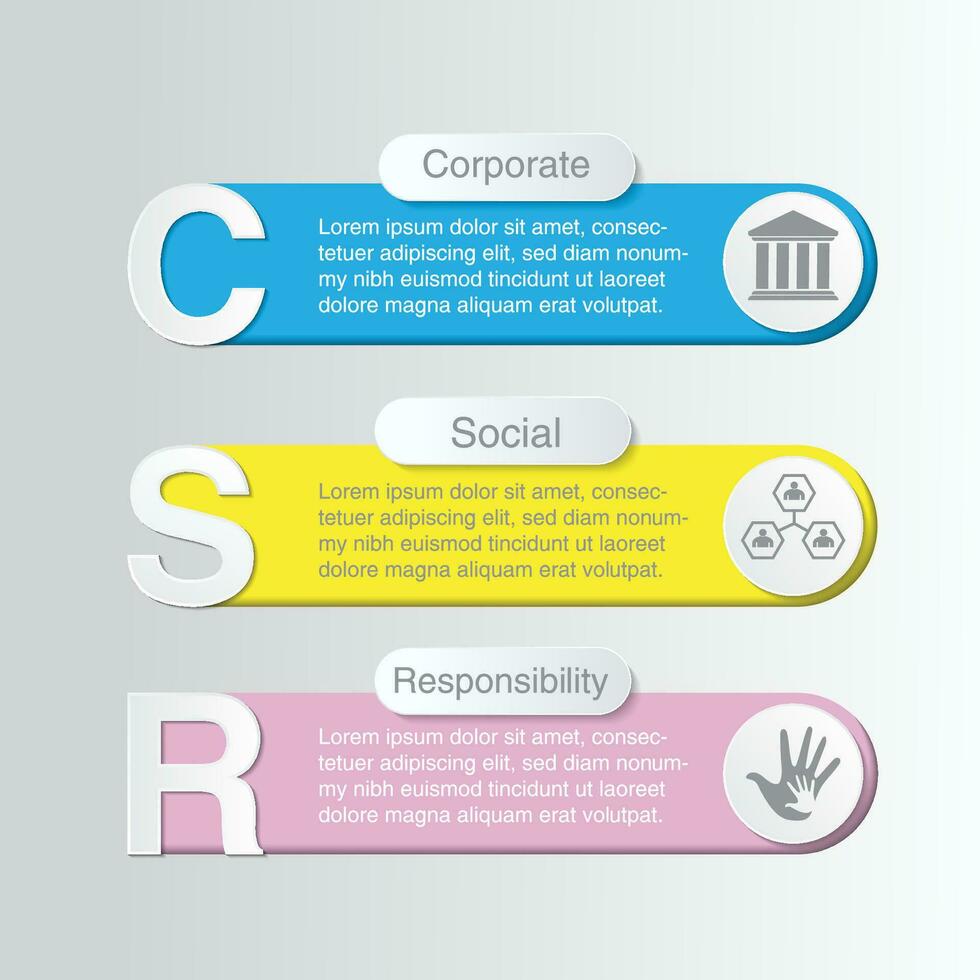 Corporate

C

Lorem ipsum dolor sit amet, consectetuer adipiscing elit, sed diam nonummy nibh euismod tincidunt ut laoreet dolore magna aliquam erat volutpat.

Social

S

Lorem ipsum dolor sit amet, consectetuer adipiscing elit, sed diam nonummy nibh euismod tincidunt ut laoreet dolore magna aliquam erat volutpat.

Responsibility

R

Lorem ipsum dolor sit amet, consectetuer adipiscing elit, sed diam nonummy nibh euismod tincidunt ut laoreet dolore magna aliquam erat volutpat.