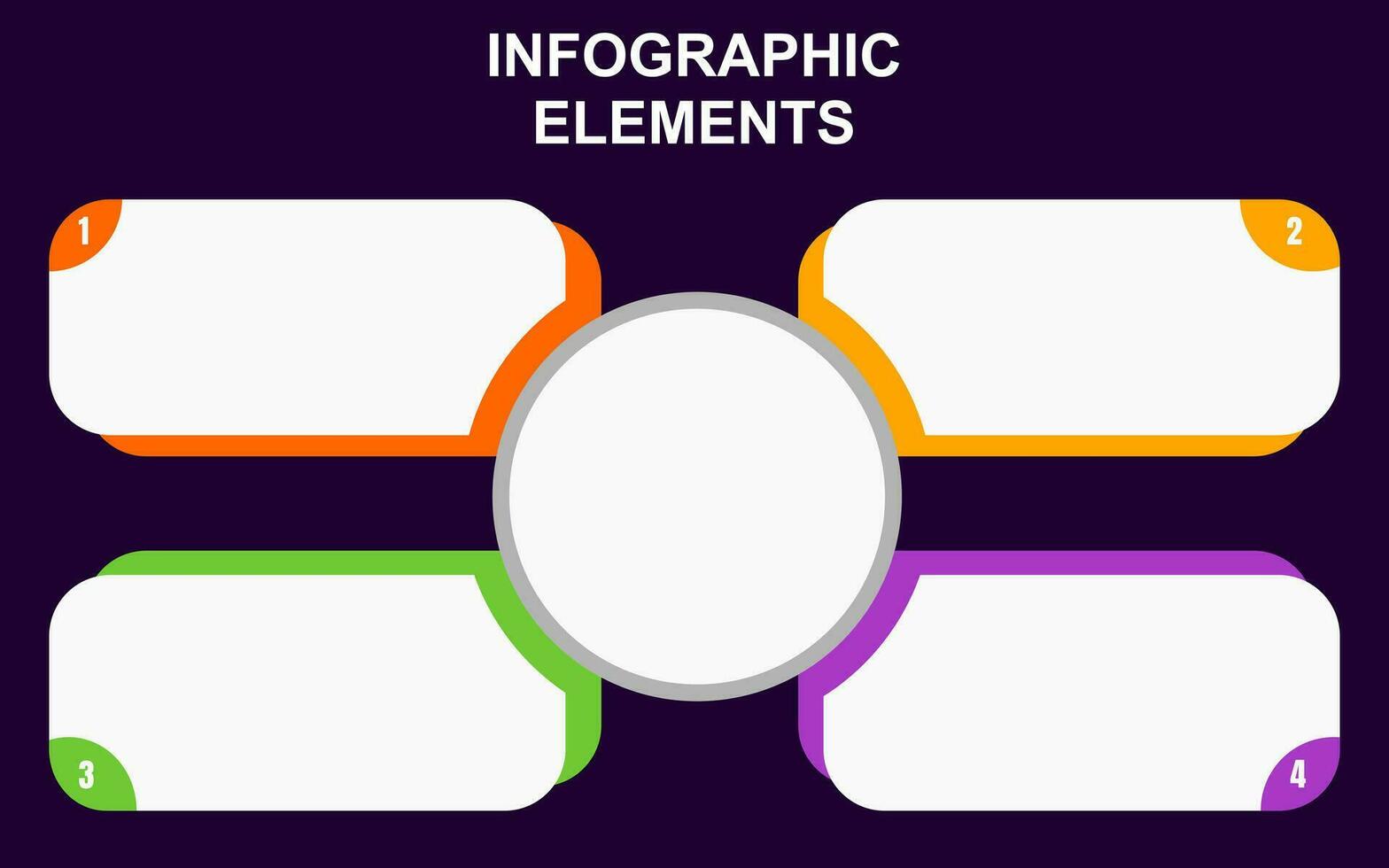 INFOGRAPHIC ELEMENTS

1

2

3

4