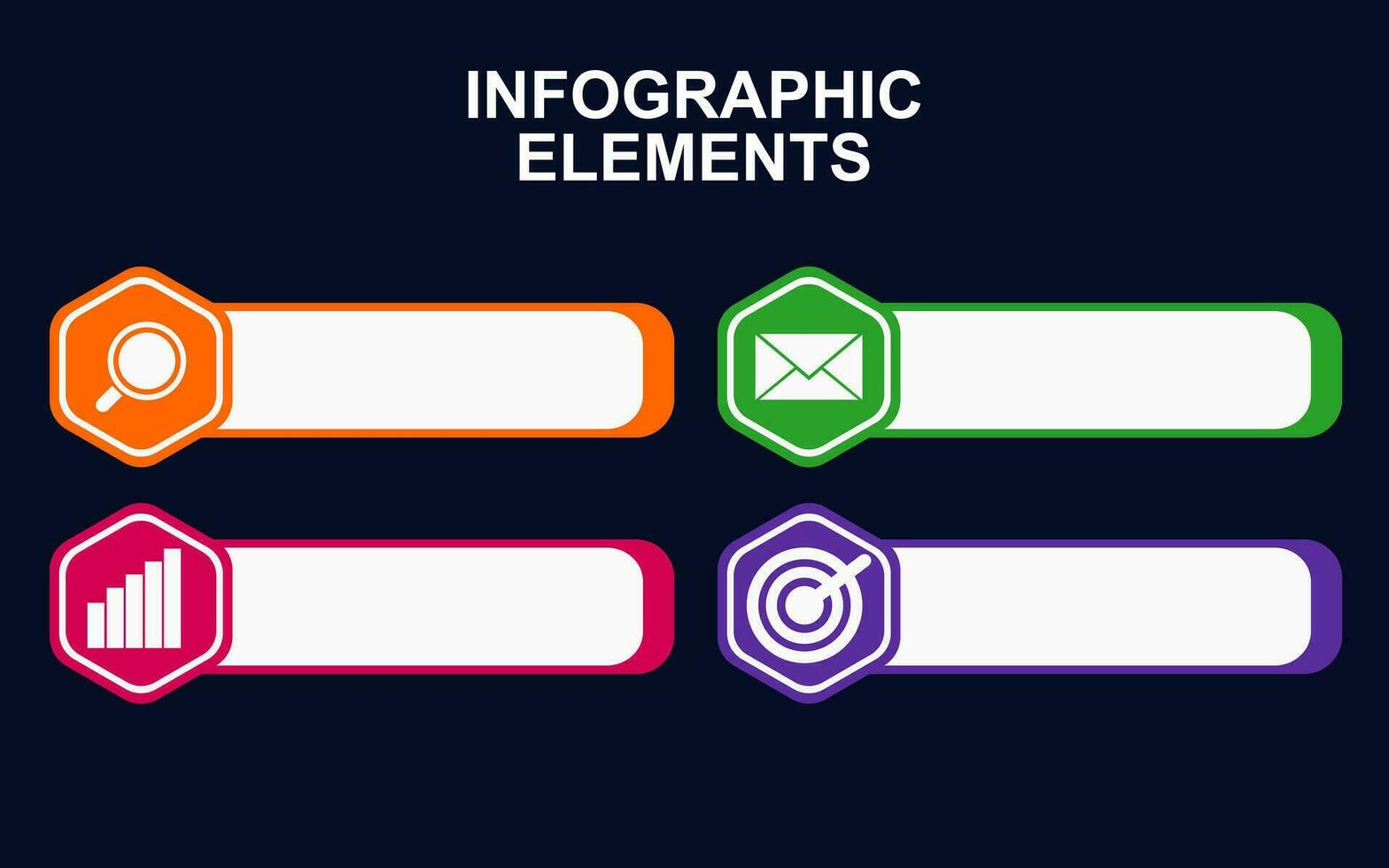 INFOGRAPHIC ELEMENTS