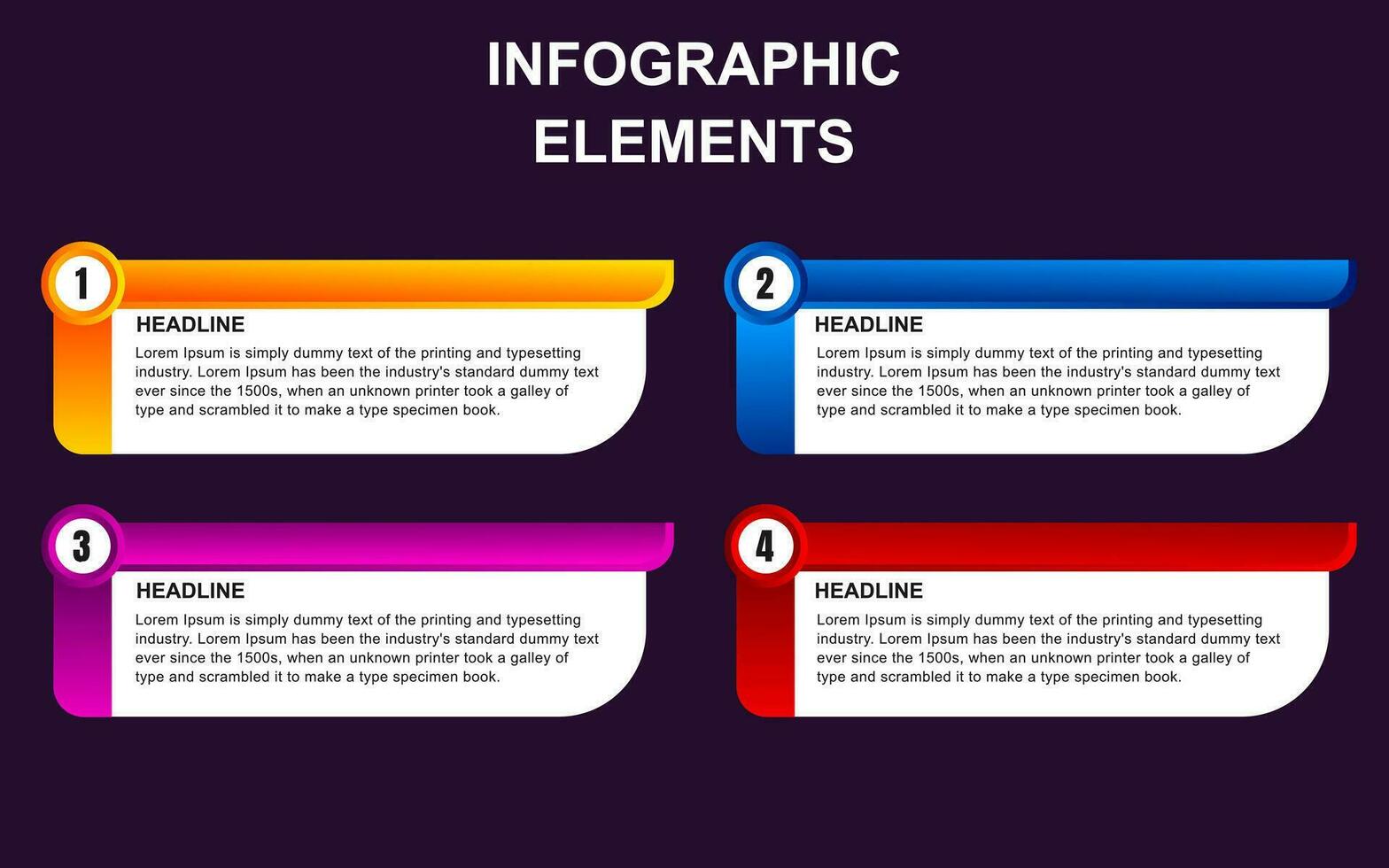 INFOGRAPHIC ELEMENTS

1
HEADLINE
Lorem Ipsum is simply dummy text of the printing and typesetting industry. Lorem Ipsum has been the industry's standard dummy text ever since the 1500s, when an unknown printer took a galley of type and scrambled it to make a type specimen book.

2
HEADLINE
Lorem Ipsum is simply dummy text of the printing and typesetting industry. Lorem Ipsum has been the industry's standard dummy text ever since the 1500s, when an unknown printer took a galley of type and scrambled it to make a type specimen book.

3
HEADLINE
Lorem Ipsum is simply dummy text of the printing and typesetting industry. Lorem Ipsum has been the industry's standard dummy text ever since the 1500s, when an unknown printer took a galley of type and scrambled it to make a type specimen book.

4
HEADLINE
Lorem Ipsum is simply dummy text of the printing and typesetting industry. Lorem Ipsum has been the industry's standard dummy text ever since the 1500s, when an unknown printer took a galley of type and scrambled it to make a type specimen book.