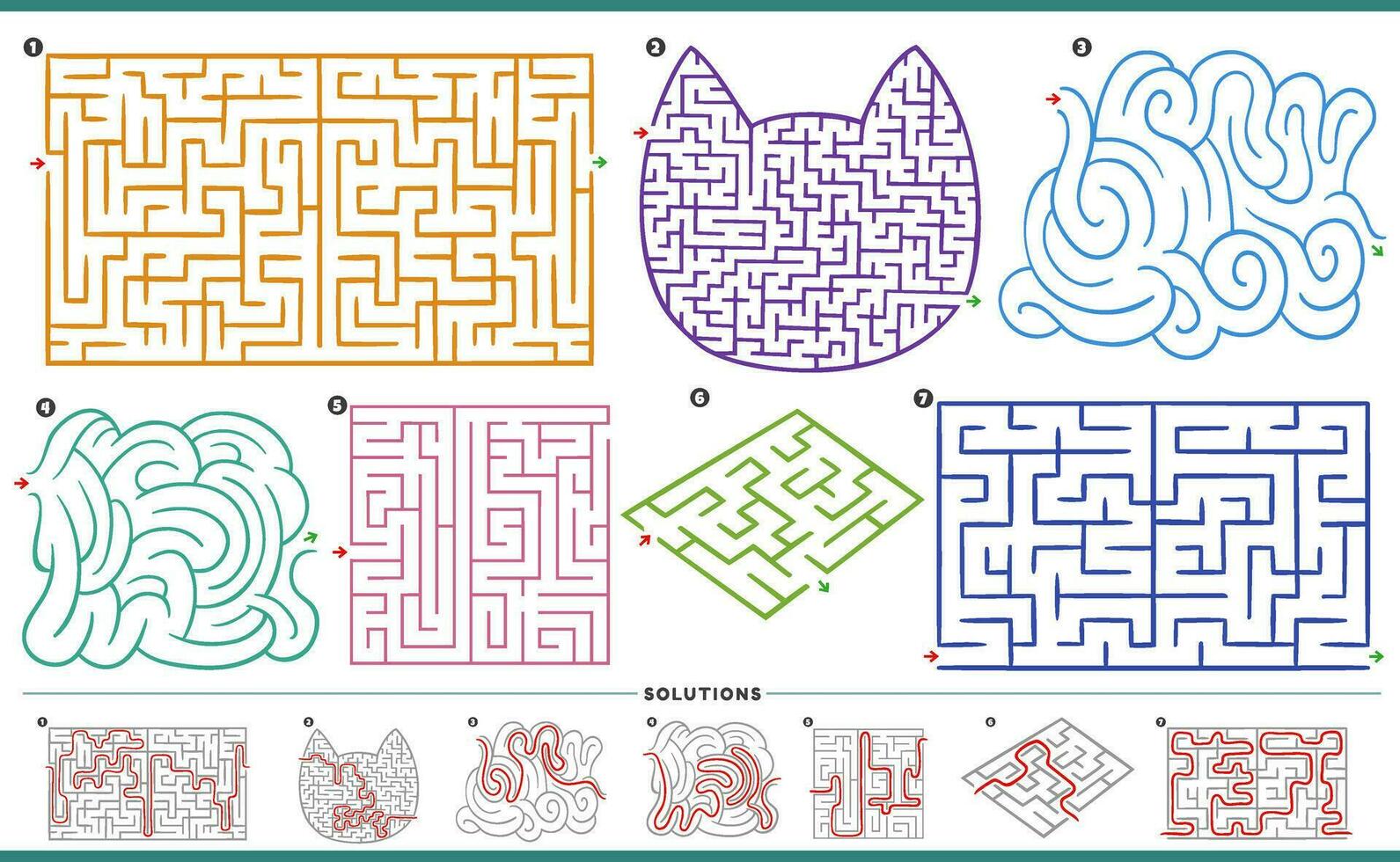 1

2

3

4

5

6

7

SOLUTIONS

1

2

3

4

5

6

7