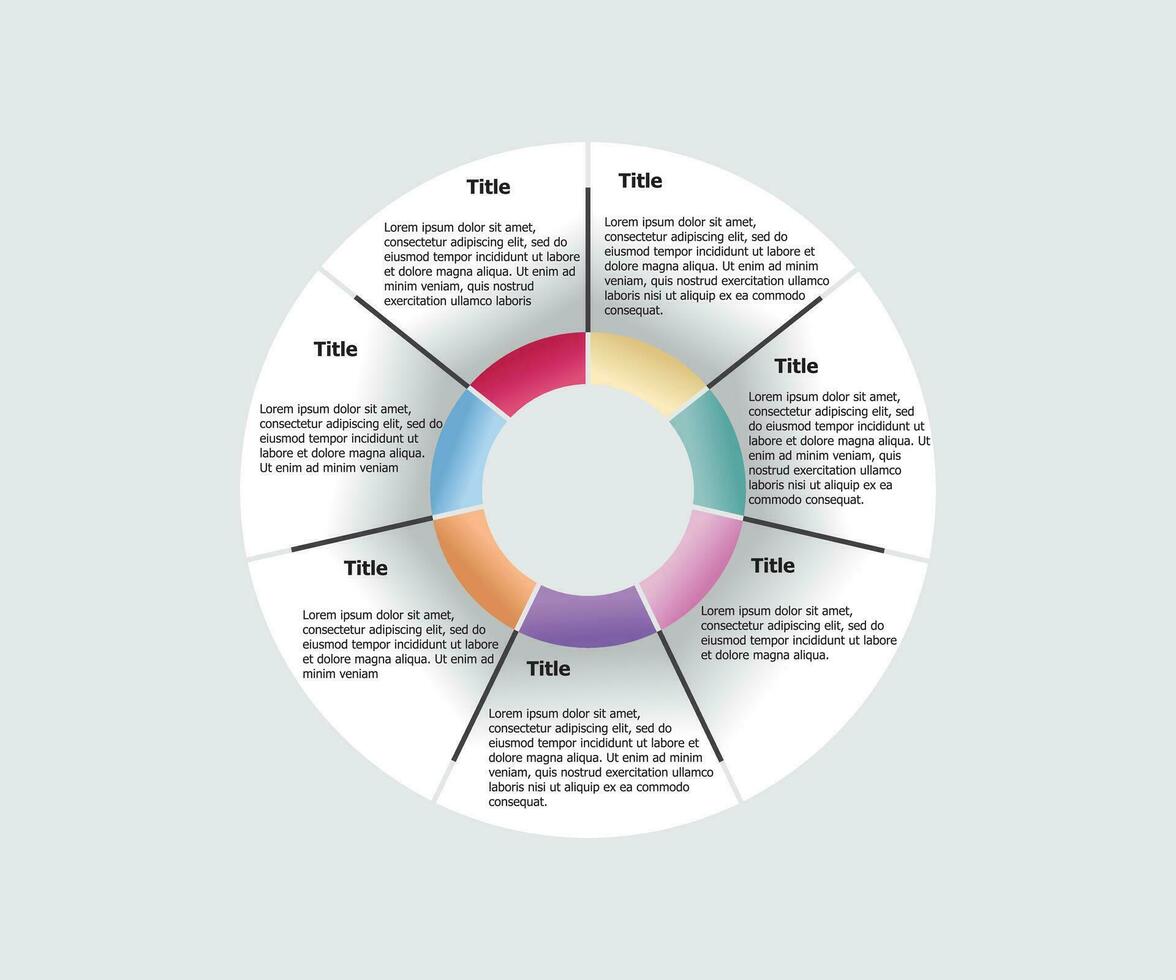 Title

Lorem ipsum dolor sit amet, consectetur adipiscing elit, sed do eiusmod tempor incididunt ut labore et dolore magna aliqua. Ut enim ad minim veniam, quis nostrud exercitation ullamco laboris

Title

Lorem ipsum dolor sit amet, consectetur adipiscing elit, sed do eiusmod tempor incididunt ut labore et dolore magna aliqua. Ut enim ad minim veniam, quis nostrud exercitation ullamco laboris nisi ut aliquip ex ea commodo consequat.

Title

Lorem ipsum dolor sit amet, consectetur adipiscing elit, sed do eiusmod tempor incididunt ut labore et dolore magna aliqua. Ut enim ad minim veniam, quis nostrud exercitation ullamco laboris nisi ut aliquip ex ea commodo consequat.

Title

Lorem ipsum dolor sit amet, consectetur adipiscing elit, sed do eiusmod tempor incididunt ut labore et dolore magna aliqua.

Title

Lorem ipsum dolor sit amet, consectetur adipiscing elit, sed do eiusmod tempor incididunt ut labore et dolore magna aliqua. Ut enim ad minim veniam, quis nostrud exercitation ullamco laboris nisi ut aliquip ex ea commodo consequat.

Title

Lorem ipsum dolor sit amet, consectetur adipiscing elit, sed do eiusmod tempor incididunt ut labore et dolore magna aliqua. Ut enim ad minim veniam

Title

Lorem ipsum dolor sit amet, consectetur adipiscing elit, sed do eiusmod tempor incididunt ut labore et dolore magna aliqua. Ut enim ad minim veniam