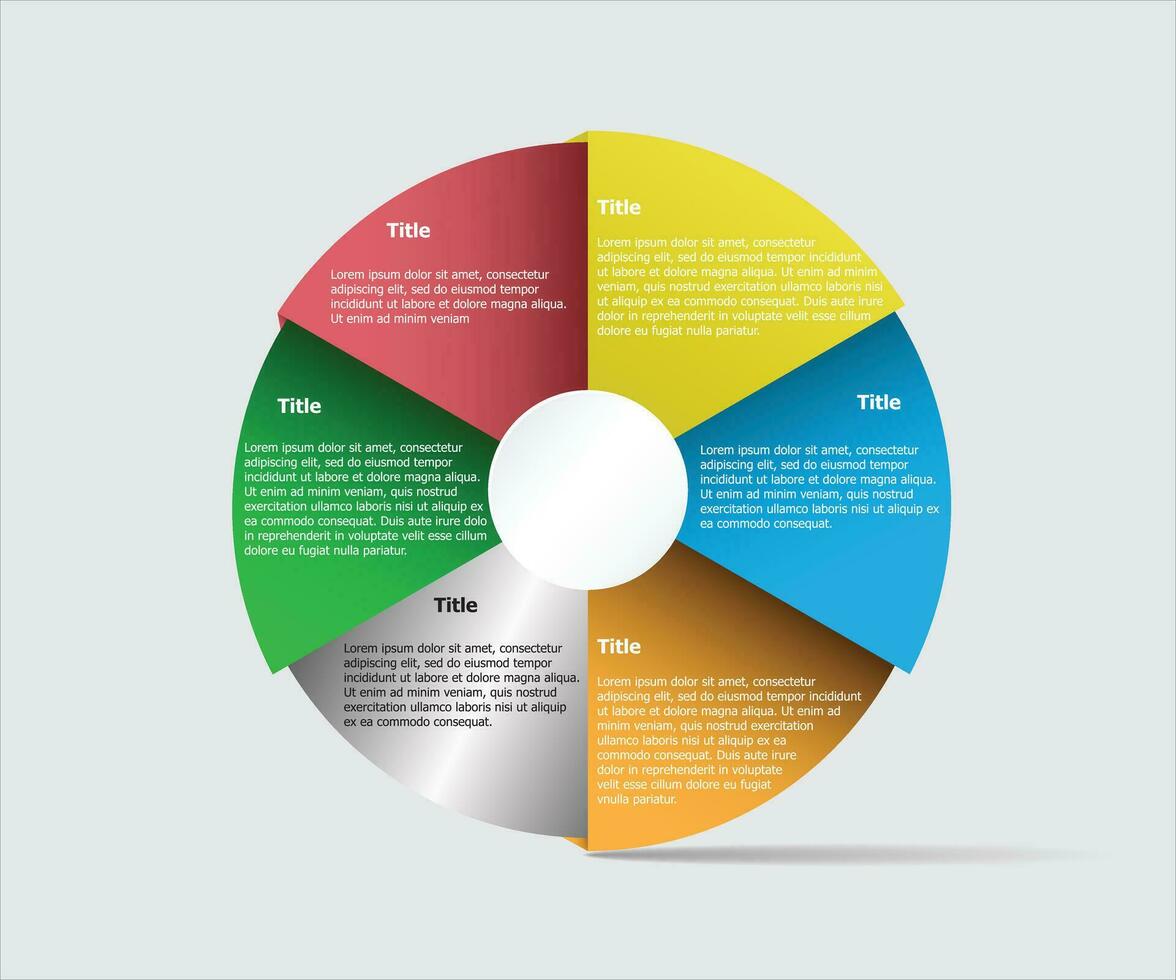 Title

Lorem ipsum dolor sit amet, consectetur adipiscing elit, sed do eiusmod tempor incididunt ut labore et dolore magna aliqua. Ut enim ad minim veniam

Title

Lorem ipsum dolor sit amet, consectetur adipiscing elit, sed do eiusmod tempor incididunt ut labore et dolore magna aliqua. Ut enim ad minim veniam, quis nostrud exercitation ullamco laboris nisi ut aliquip ex ea commodo consequat. Duis aute irure dolor in reprehenderit in voluptate velit esse cillum dolore eu fugiat nulla pariatur.

Title

Lorem ipsum dolor sit amet, consectetur adipiscing elit, sed do eiusmod tempor incididunt ut labore et dolore magna aliqua. Ut enim ad minim veniam, quis nostrud exercitation ullamco laboris nisi ut aliquip ex ea commodo consequat. Duis aute irure dolo in reprehenderit in voluptate velit esse cillum dolore eu fugiat nulla pariatur.

Title

Lorem ipsum dolor sit amet, consectetur adipiscing elit, sed do eiusmod tempor incididunt ut labore et dolore magna aliqua. Ut enim ad minim veniam, quis nostrud exercitation ullamco laboris nisi ut aliquip ex ea commodo consequat.

Title

Lorem ipsum dolor sit amet, consectetur adipiscing elit, sed do eiusmod tempor incididunt ut labore et dolore magna aliqua. Ut enim ad minim veniam, quis nostrud exercitation ullamco laboris nisi ut aliquip ex ea commodo consequat.

Title

Lorem ipsum dolor sit amet, consectetur adipiscing elit, sed do eiusmod tempor incididunt ut labore et dolore magna aliqua. Ut enim ad minim veniam, quis nostrud exercitation ullamco laboris nisi ut aliquip ex ea commodo consequat. Duis aute irure dolor in reprehenderit in voluptate velit esse cillum dolore eu fugiat vnulla pariatur.