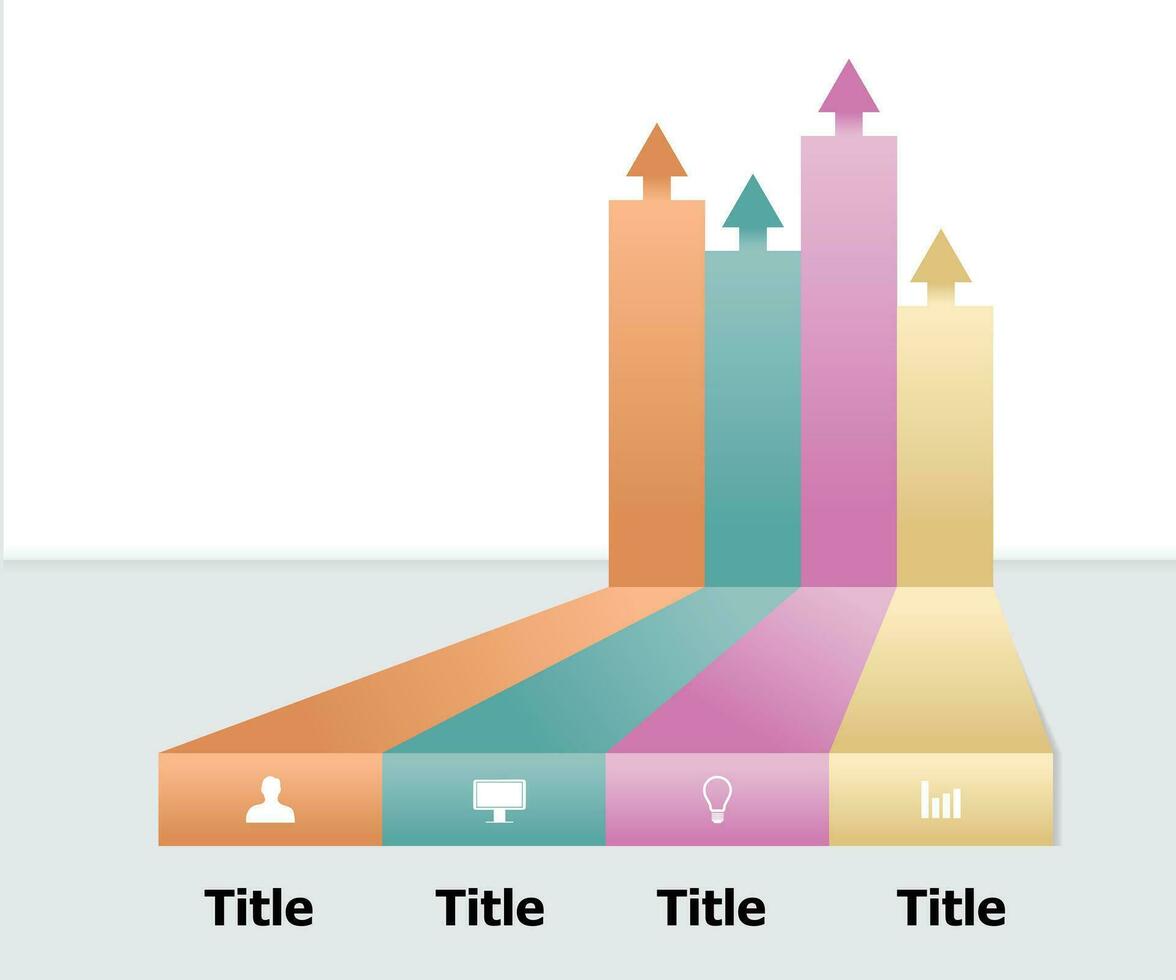 Title Title Title Title